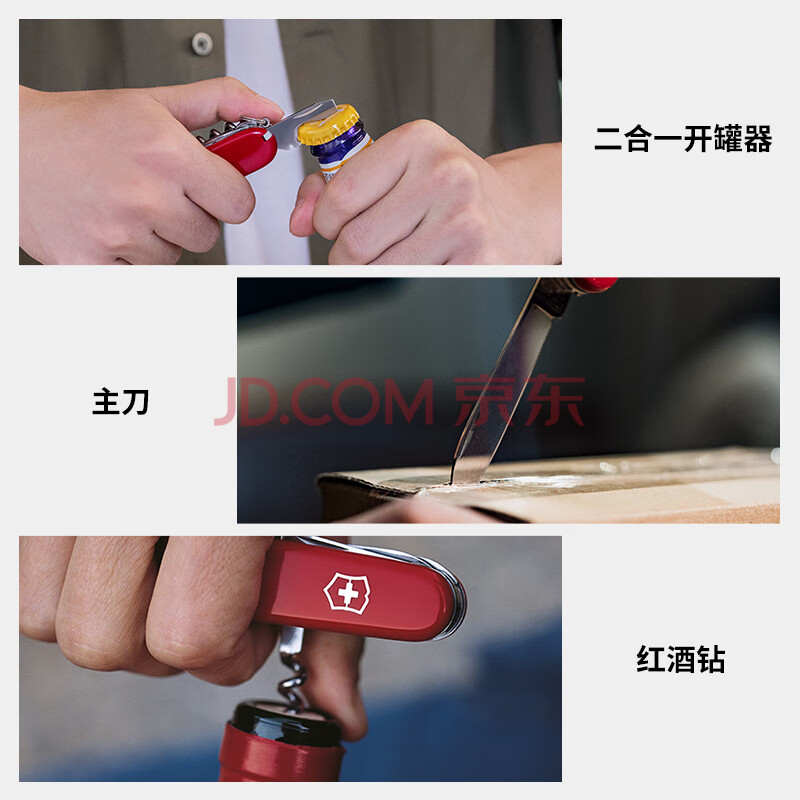 二合一开罐器

主刀

JD.COM 京东

红酒钻