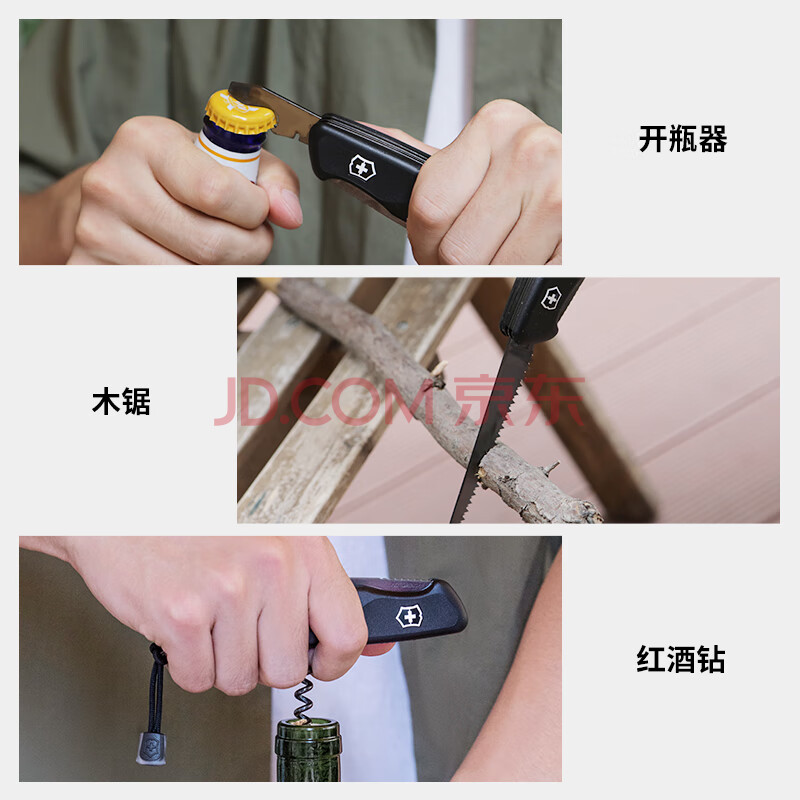 开瓶器

木锯

JD.COM 京东

红酒钻