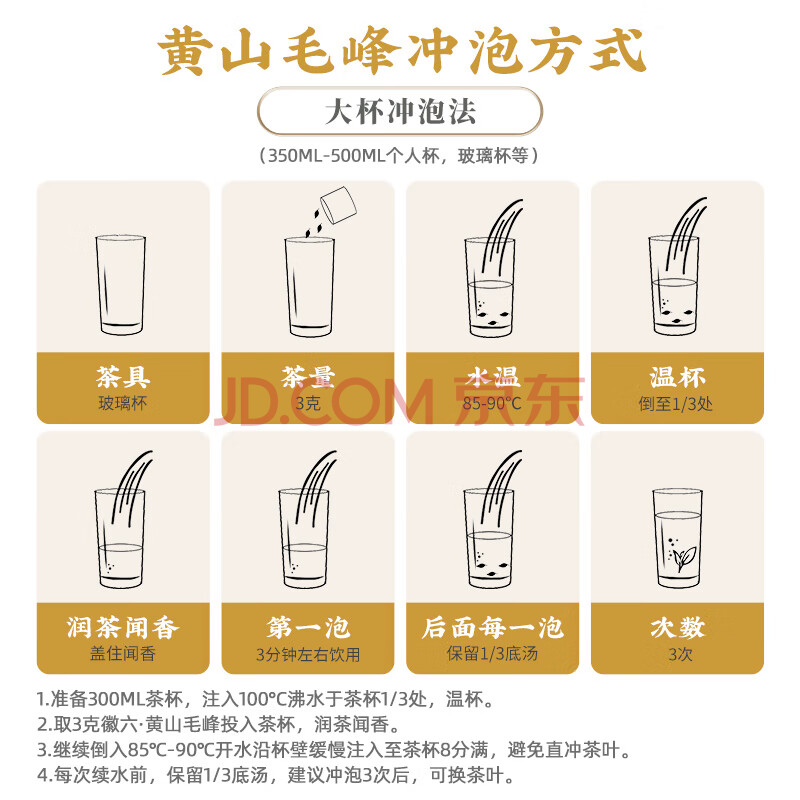 黄山毛峰冲泡方式

大杯冲泡法

（350ML-500ML个人杯，玻璃杯等）

茶具
玻璃杯

茶量
3克

水温
85-90°C

温杯
倒至1/3处

JD.COM 京东

润茶闻香
盖住闻香

第一泡
3分钟左右饮用

后面每一泡
保留1/3底汤

次数
3次

1.准备300ML茶杯，注入100°C沸水于茶杯1/3处，温杯。
2.取3克徽六·黄山毛峰投入茶杯，润茶闻香。
3.继续倒入85°C-90°C开水沿杯壁缓慢注入至茶杯8分满，避免直冲茶叶。
4.每次续水前，保留1/3底汤，建议冲泡3次后，可换茶叶。