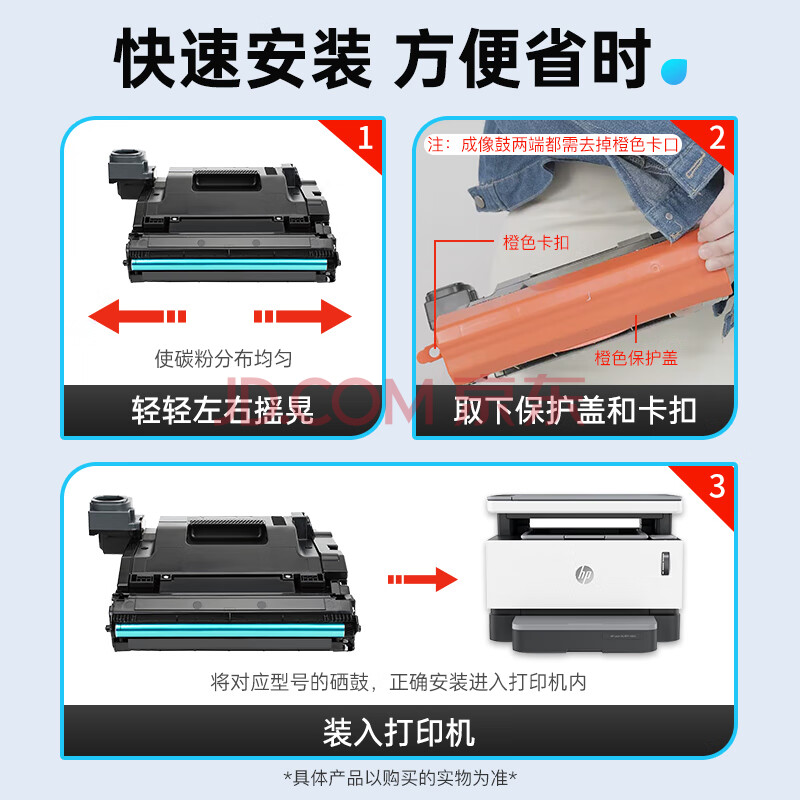 快速安装 方便省时

1

使碳粉分布均匀

轻轻左右摇晃

2

注：成像鼓两端都需去掉橙色卡口

橙色卡扣

橙色保护盖

取下保护盖和卡扣

JD.COM 京东

3

hp

将对应型号的硒鼓，正确安装进入打印机内

装入打印机

*具体产品以购买的实物为准*