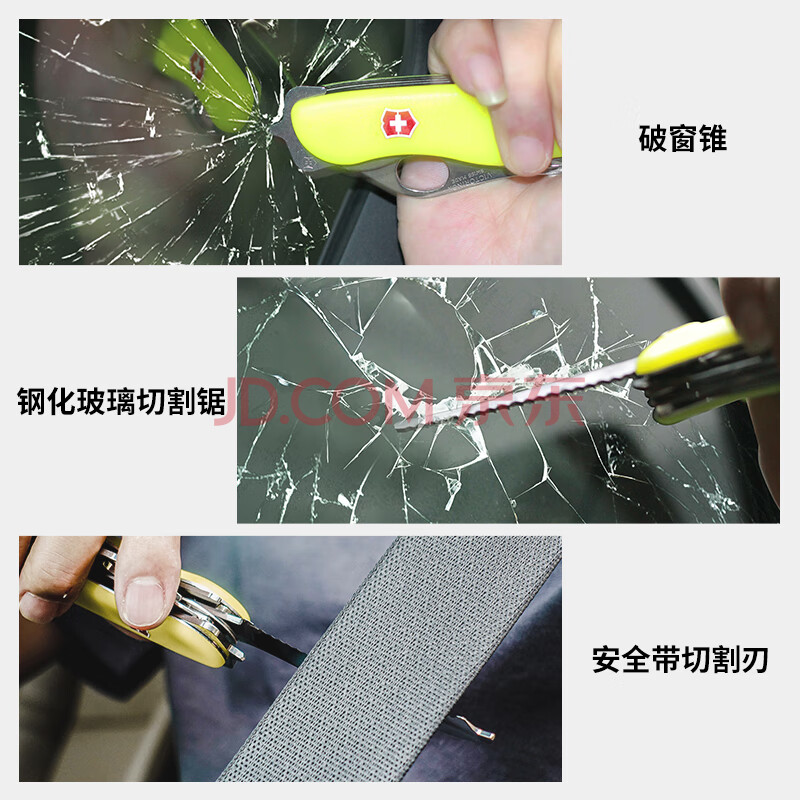 破窗锥

钢化玻璃切割锯

JD.COM 京东

安全带切割刃