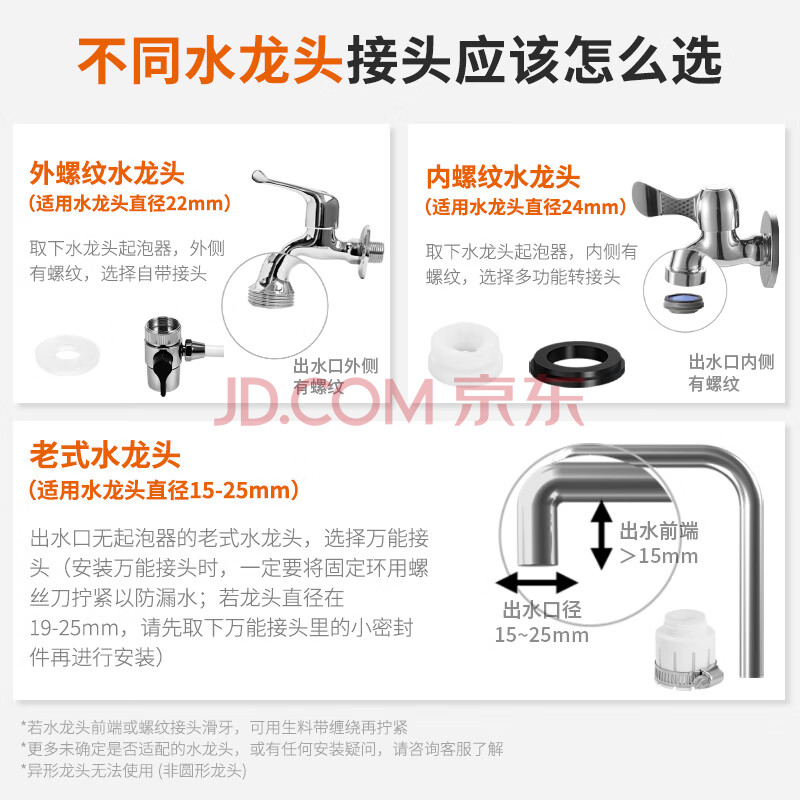 不同水龙头接头应该怎么选

外螺纹水龙头
（适用水龙头直径22mm）

取下水龙头起泡器，外侧有螺纹，选择自带接头

出水口外侧有螺纹

内螺纹水龙头
（适用水龙头直径24mm）

取下水龙头起泡器，内侧有螺纹，选择多功能转接头

出水口内侧有螺纹

JD.COM 京东

老式水龙头
（适用水龙头直径15-25mm）

出水口无起泡器的老式水龙头，选择万能接头（安装万能接头时，一定要将固定环用螺丝刀拧紧以防漏水；若龙头直径在19-25mm，请先取下万能接头里的小密封件再进行安装）

出水前端
＞15mm

出水口径
15~25mm

*若水龙头前端或螺纹接头滑牙，可用生料带缠绕再拧紧
*更多未确定是否适配的水龙头，或有任何安装疑问，请咨询客服了解
*异形龙头无法使用 (非圆形龙头)