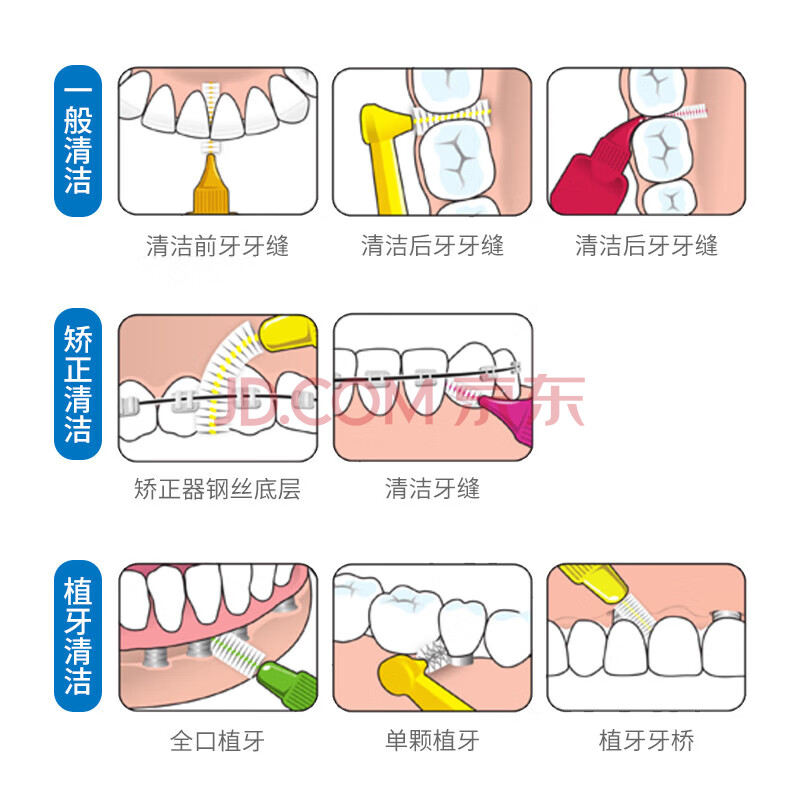 一般清洁

清洁前牙牙缝

清洁后牙牙缝

清洁后牙牙缝

矫正清洁

JD.COM 京东

矫正器钢丝底层

清洁牙缝

植牙清洁

全口植牙

单颗植牙

植牙牙桥