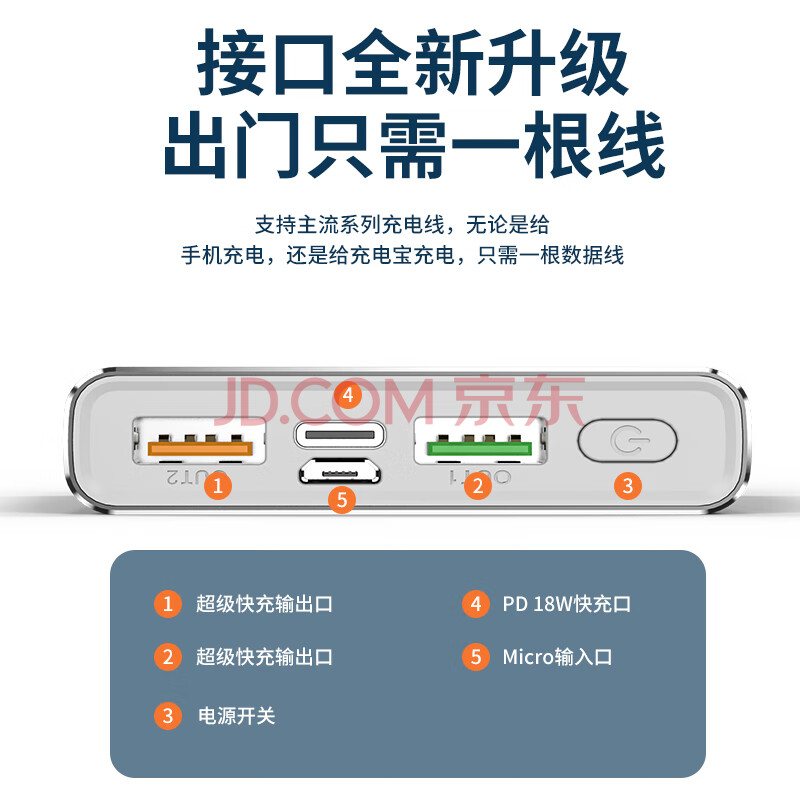 接口全新升级
出门只需一根线

支持主流系列充电线，无论是给
手机充电，还是给充电宝充电，只需一根数据线

JD.COM 京东

4

OUT2
1

5

OUT1
2

3

1 超级快充输出口

2 超级快充输出口

3 电源开关

4 PD 18W快充口

5 Micro输入口