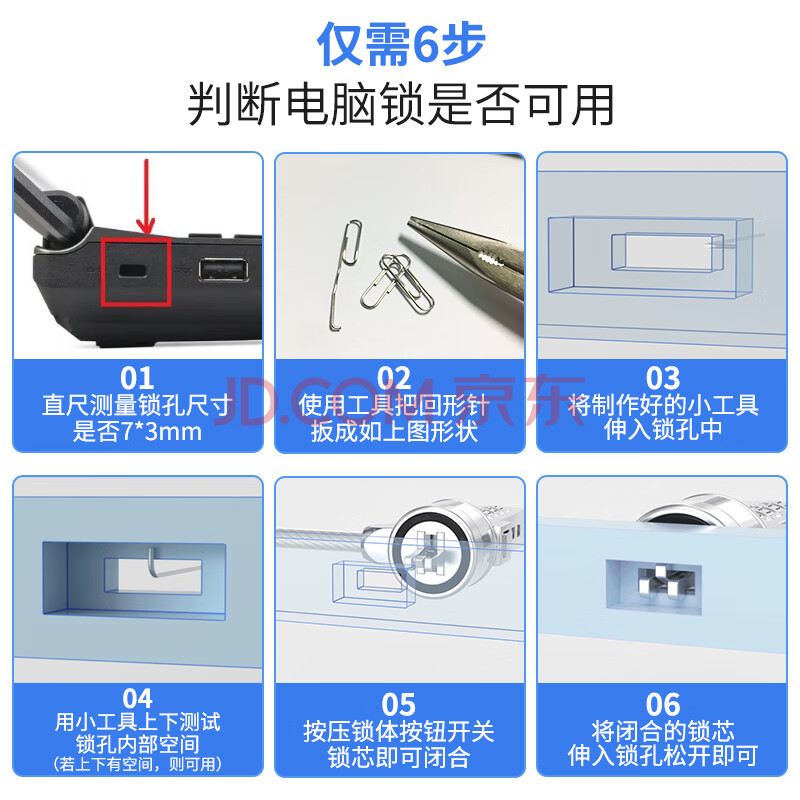 仅需6步
判断电脑锁是否可用

01
直尺测量锁孔尺寸
是否7*3mm

02
使用工具把回形针
扳成如上图形状

03
将制作好的小工具
伸入锁孔中

JD.COM 京东

04
用小工具上下测试
锁孔内部空间
(若上下有空间，则可用)

05
按压锁体按钮开关
锁芯即可闭合

06
将闭合的锁芯
伸入锁孔松开即可