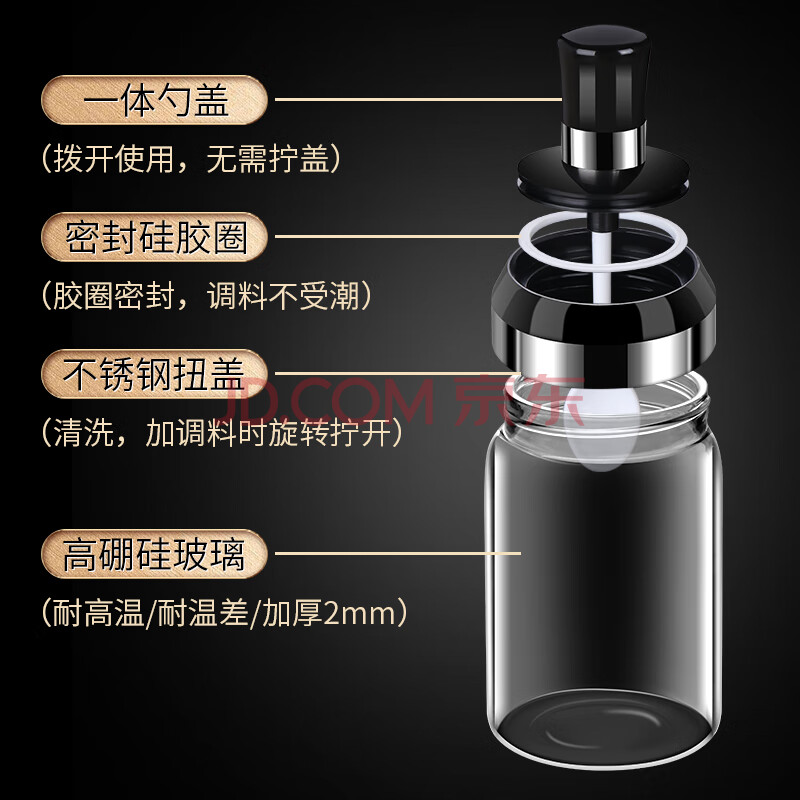 一体勺盖
（拨开使用，无需拧盖）

密封硅胶圈
（胶圈密封，调料不受潮）

不锈钢扭盖
（清洗，加调料时旋转拧开）

JD.COM 京东

高硼硅玻璃
（耐高温/耐温差/加厚2mm）