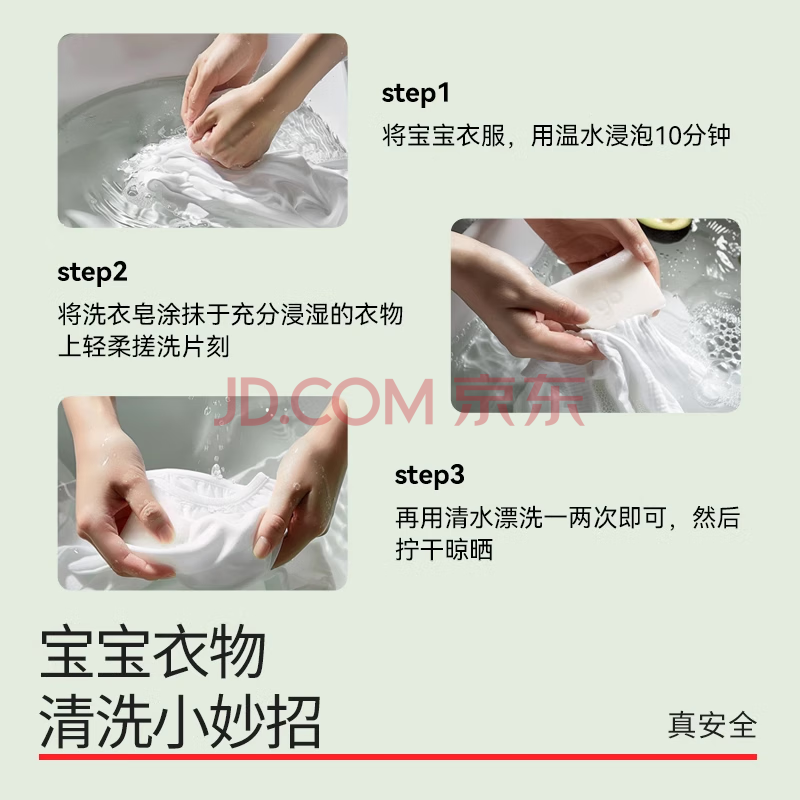 step1
将宝宝衣服，用温水浸泡10分钟

step2
将洗衣皂涂抹于充分浸湿的衣物上轻柔搓洗片刻

JD.COM 京东

step3
再用清水漂洗一两次即可，然后拧干晾晒

宝宝衣物
清洗小妙招

真安全