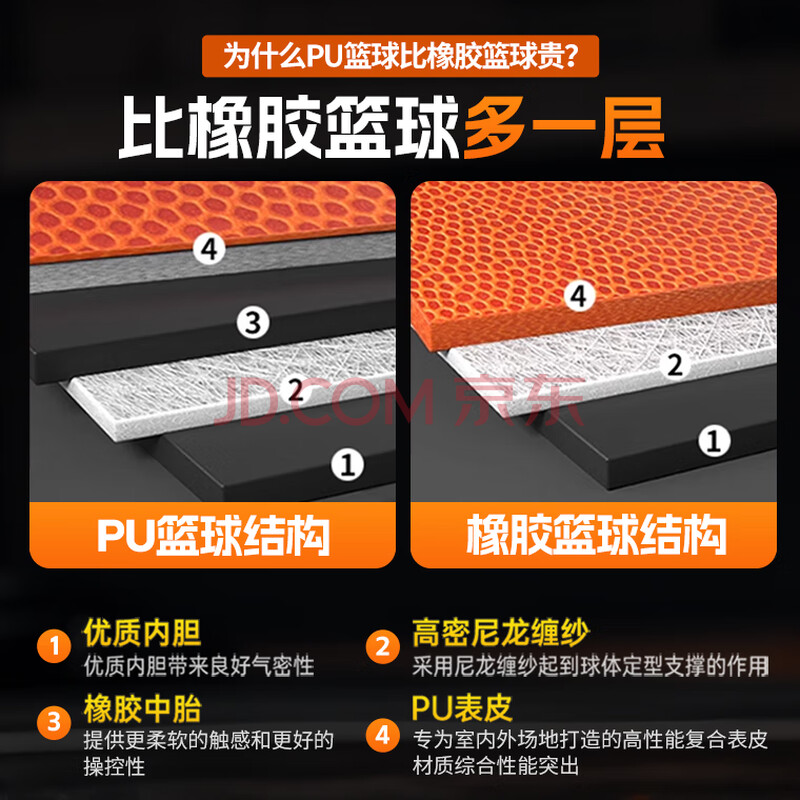 为什么PU篮球比橡胶篮球贵?

比橡胶篮球多一层

4
3
2
1

PU篮球结构

4
2
1

橡胶篮球结构

JD.COM 京东

1 优质内胆
优质内胆带来良好气密性

2 高密尼龙缠纱
采用尼龙缠纱起到球体定型支撑的作用

3 橡胶中胎
提供更柔软的触感和更好的操控性

4 PU表皮
专为室内外场地打造的高性能复合表皮材质综合性能突出