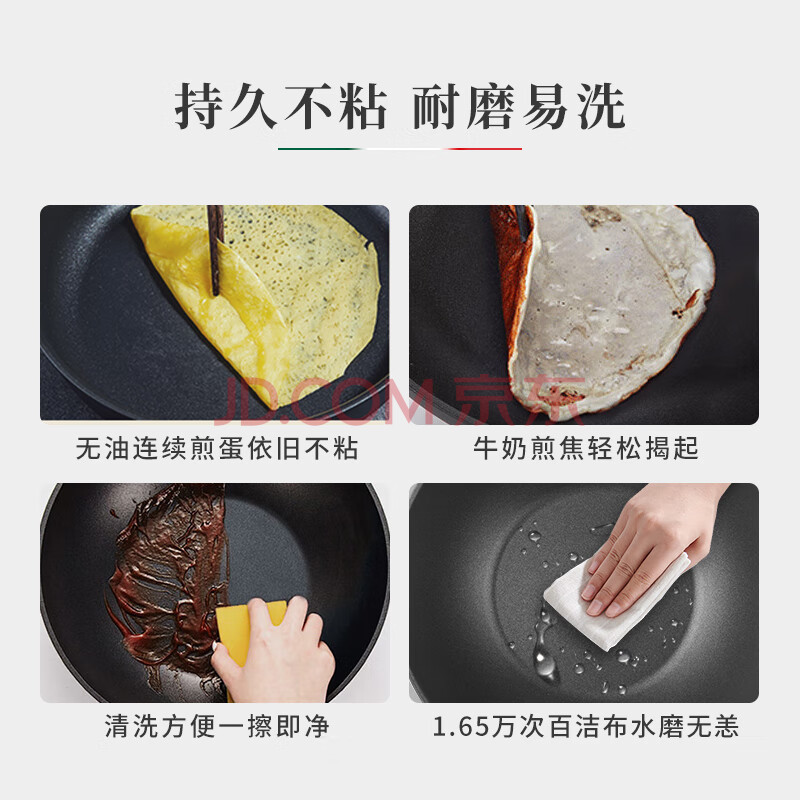 持久不粘 耐磨易洗

JD.COM 京东

无油连续煎蛋依旧不粘

牛奶煎焦轻松揭起

清洗方便一擦即净

1.65万次百洁布水磨无恙