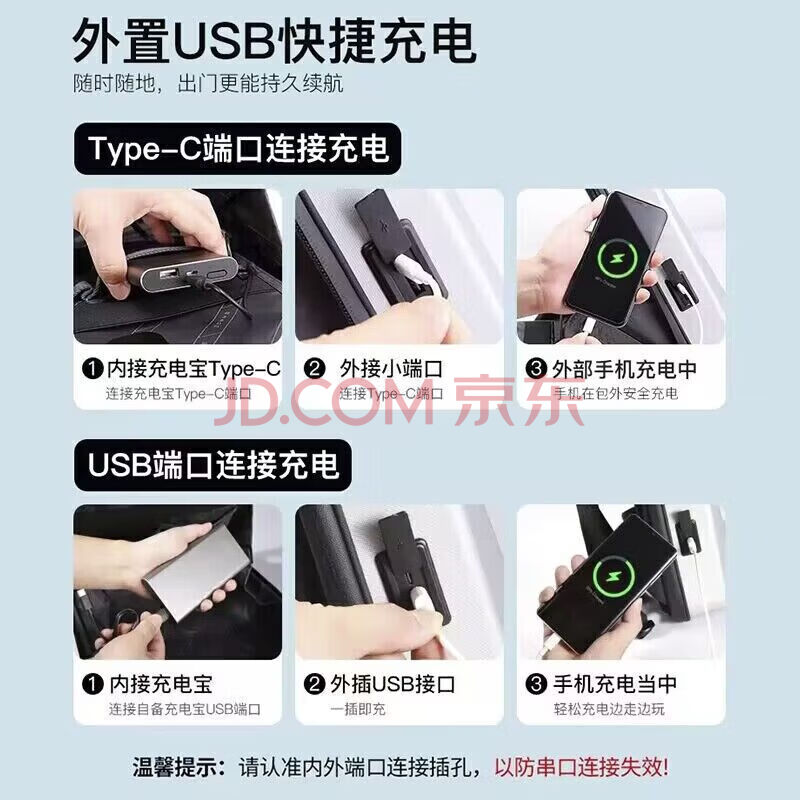 外置USB快捷充电
随时随地，出门更能持久续航

Type-C端口连接充电

❶ 内接充电宝Type-C
连接充电宝Type-C端口

❷ 外接小端口
连接Type-C端口

❸ 外部手机充电中
手机在包外安全充电

JD.COM 京东

USB端口连接充电

❶ 内接充电宝
连接自备充电宝USB端口

❷ 外插USB接口
一插即充

❸ 手机充电当中
轻松充电边走边玩

温馨提示：请认准内外端口连接插孔，以防串口连接失效!