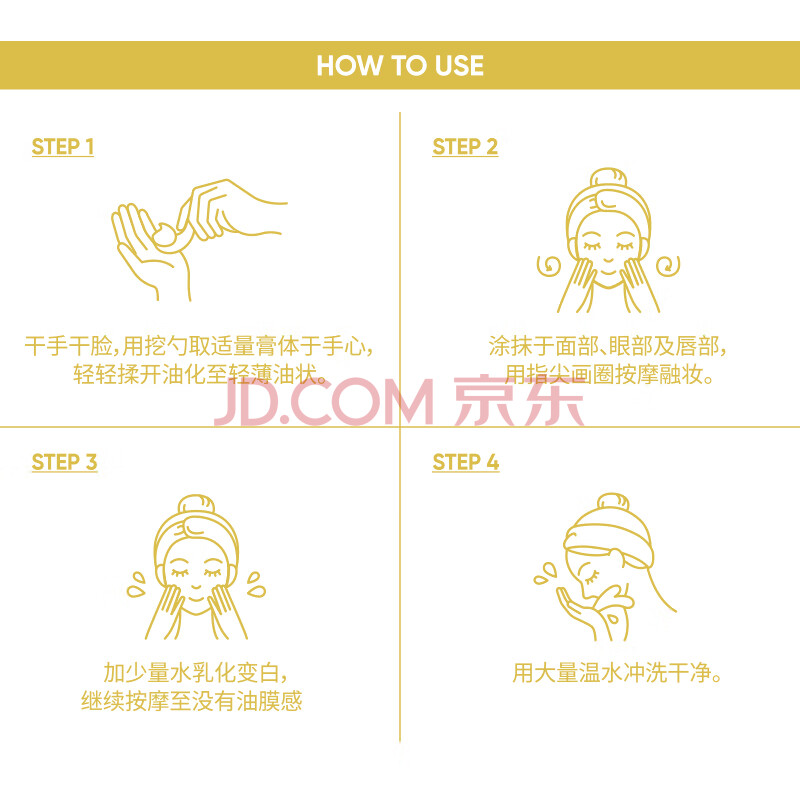 HOW TO USE

STEP 1

干手干脸,用挖勺取适量膏体于手心,轻轻揉开油化至轻薄油状。

STEP 2

涂抹于面部、眼部及唇部,用指尖画圈按摩融妆。

JD.COM 京东

STEP 3

加少量水乳化变白,继续按摩至没有油膜感

STEP 4

用大量温水冲洗干净。