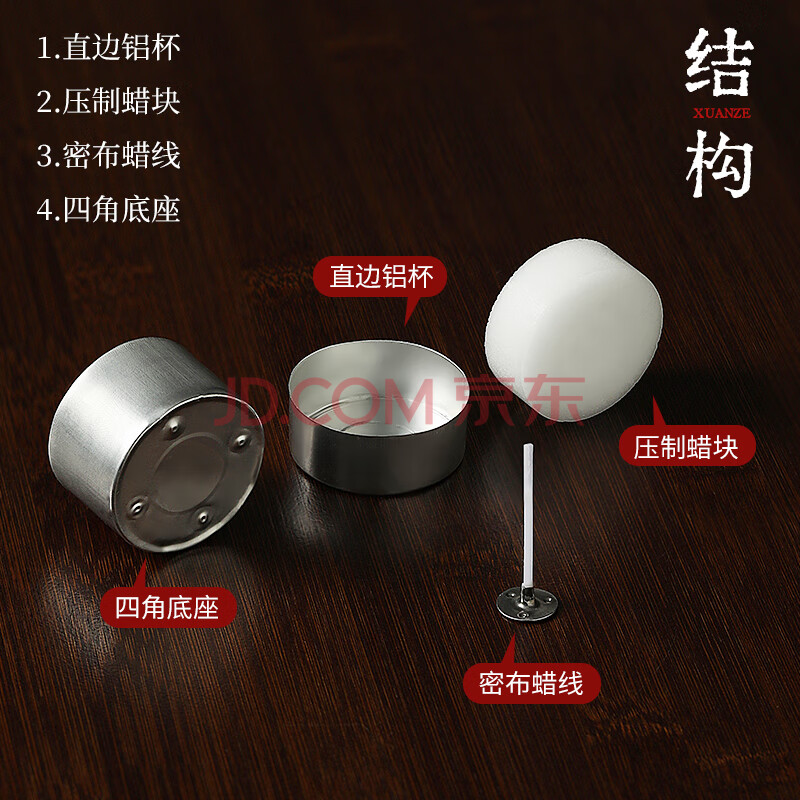 1.直边铝杯
2.压制蜡块
3.密布蜡线
4.四角底座

结
XUANZE
构

直边铝杯

JD.COM 京东

压制蜡块

四角底座

密布蜡线