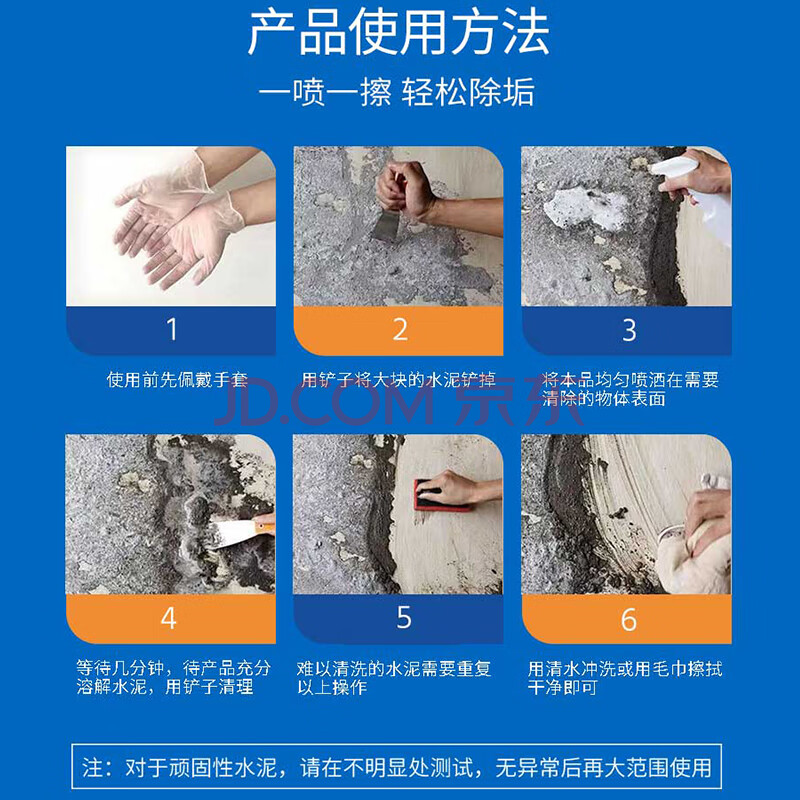 产品使用方法

一喷一擦 轻松除垢

1

使用前先佩戴手套

2

用铲子将大块的水泥铲掉

3

将本品均匀喷洒在需要清除的物体表面

JD.COM 京东

4

等待几分钟，待产品充分溶解水泥，用铲子清理

5

难以清洗的水泥需要重复以上操作

6

用清水冲洗或用毛巾擦拭干净即可

注：对于顽固性水泥，请在不明显处测试，无异常后再大范围使用