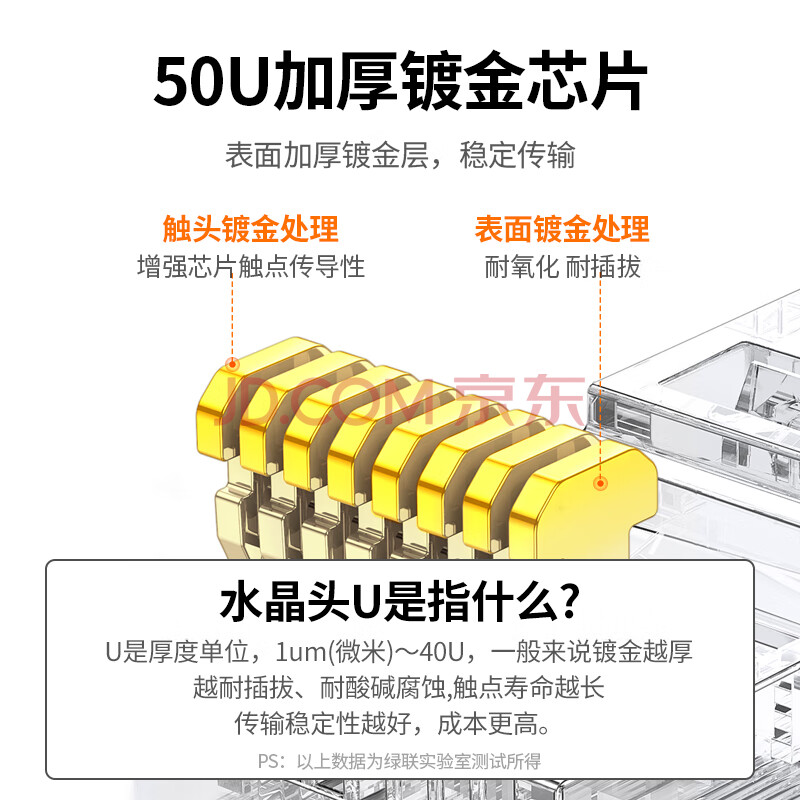 50U加厚镀金芯片

表面加厚镀金层，稳定传输

触头镀金处理
增强芯片触点传导性

表面镀金处理
耐氧化 耐插拔

JD.COM 京东

水晶头U是指什么?

U是厚度单位，1um(微米)～40U，一般来说镀金越厚越耐插拔、耐酸碱腐蚀,触点寿命越长传输稳定性越好，成本更高。

PS：以上数据为绿联实验室测试所得