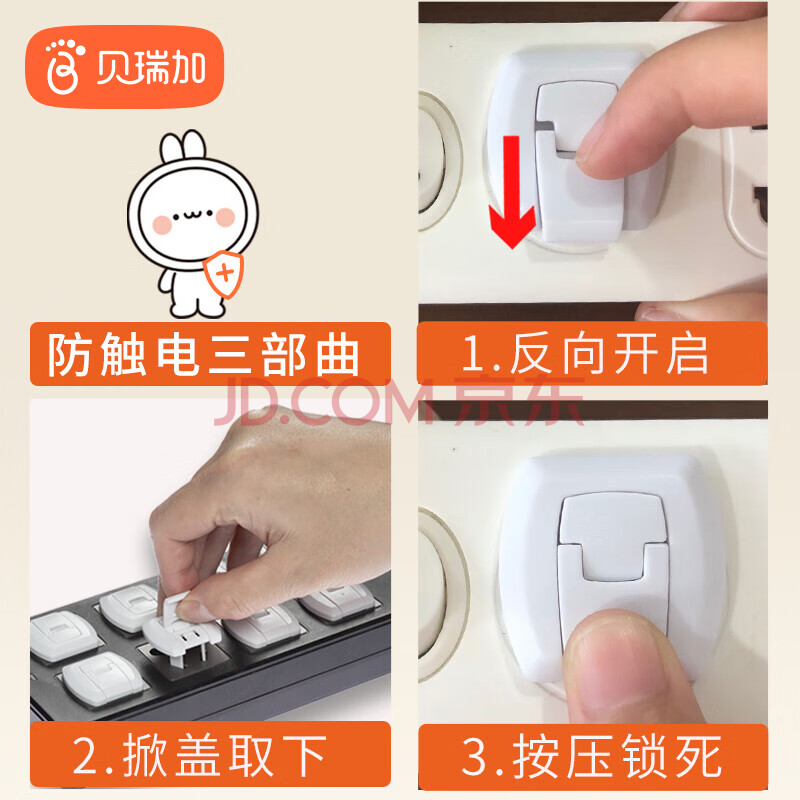 贝瑞加

防触电三部曲

1.反向开启

JD.COM 京东

2.掀盖取下

3.按压锁死