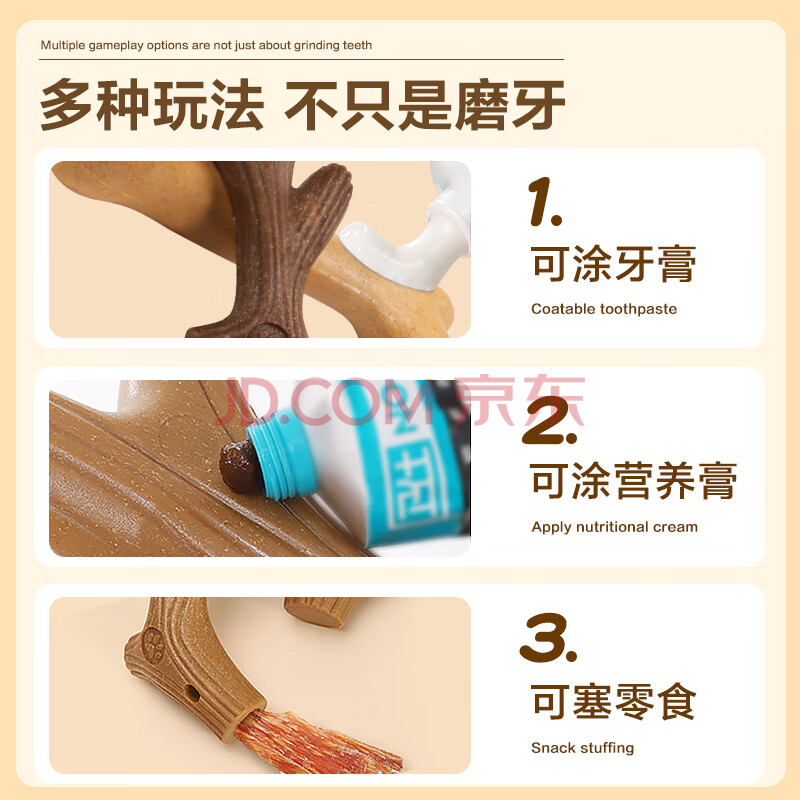 Multiple gameplay options are not just about grinding teeth

多种玩法 不只是磨牙

1.
可涂牙膏
Coatable toothpaste

JD.COM 京东

2.
可涂营养膏
Apply nutritional cream

3.
可塞零食
Snack stuffing