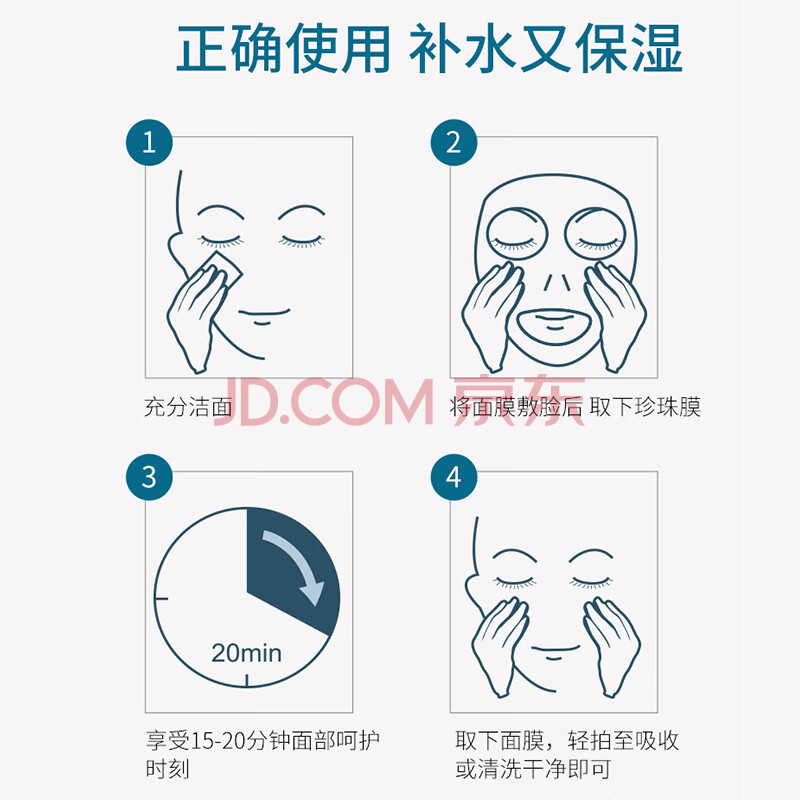 正确使用 补水又保湿

1

充分洁面

2

将面膜敷脸后 取下珍珠膜

JD.COM 京东

3

20min

享受15-20分钟面部呵护时刻

4

取下面膜，轻拍至吸收或清洗干净即可