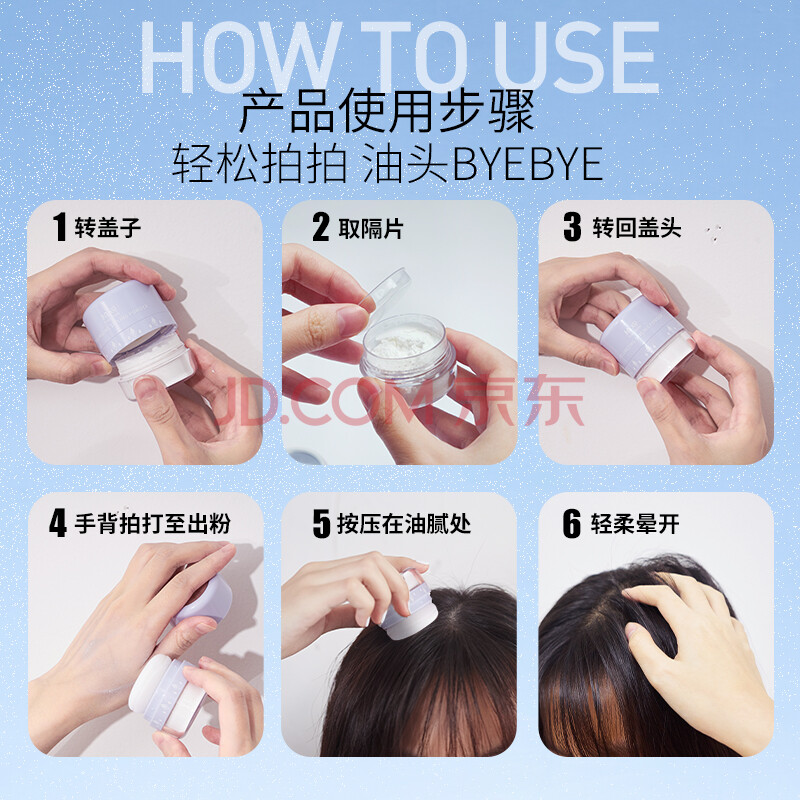 HOW TO USE
产品使用步骤
轻松拍拍 油头BYEBYE

1 转盖子

2 取隔片

3 转回盖头

JD.COM 京东

4 手背拍打至出粉

5 按压在油腻处

6 轻柔晕开