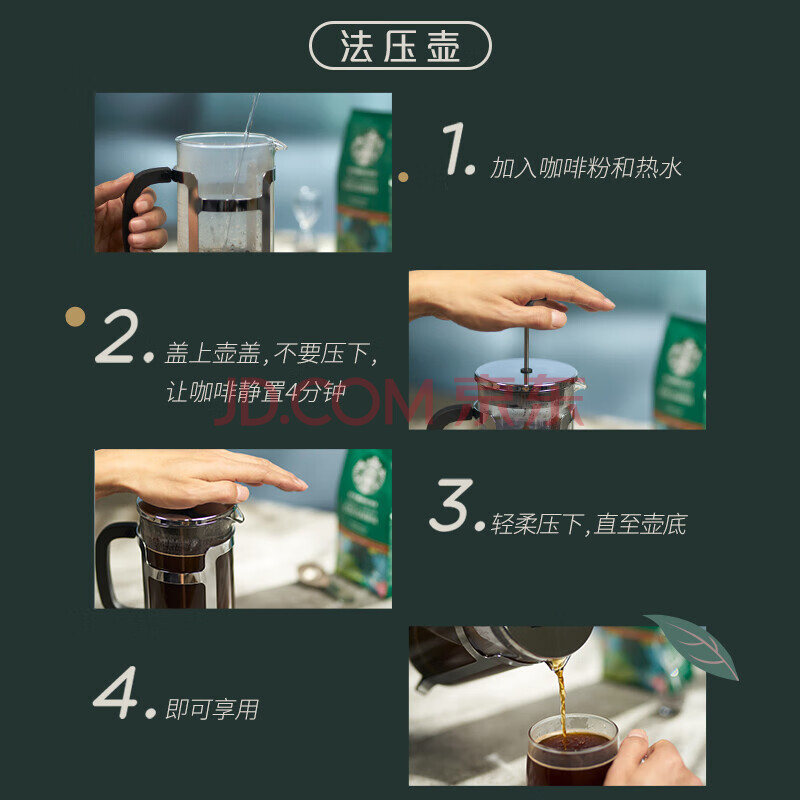 法压壶

1. 加入咖啡粉和热水

2. 盖上壶盖，不要压下，让咖啡静置4分钟

JD.COM 京东

3. 轻柔压下，直至壶底

4. 即可享用