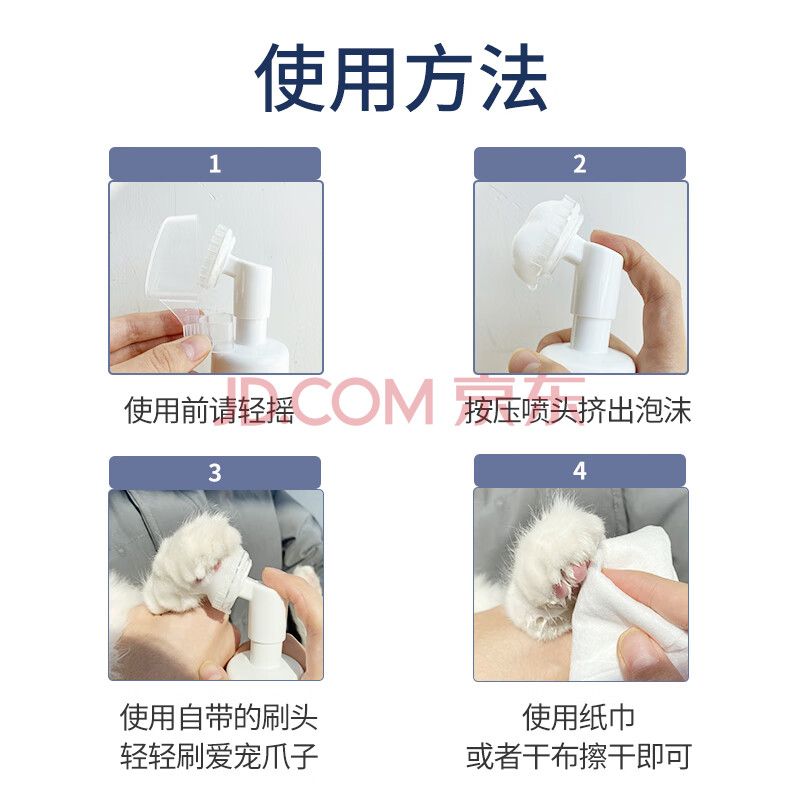 使用方法

1

使用前请轻摇

2

按压喷头挤出泡沫

JD.COM 京东

3

使用自带的刷头
轻轻刷爱宠爪子

4

使用纸巾
或者干布擦干即可