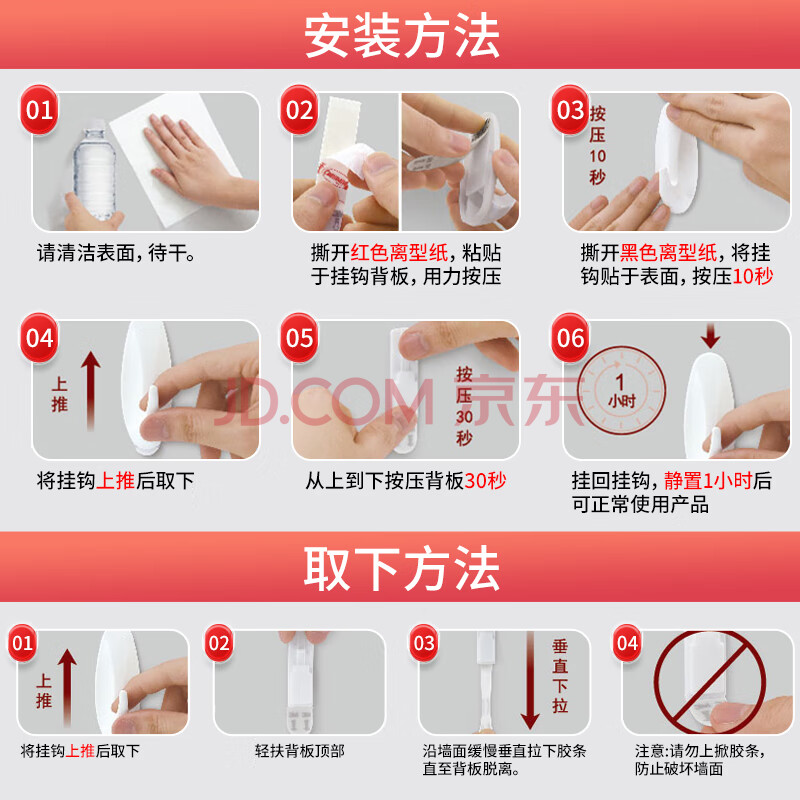 安装方法

01
请清洁表面，待干。

02
撕开红色离型纸，粘贴于挂钩背板，用力按压

03
按压10秒
撕开黑色离型纸，将挂钩贴于表面，按压10秒

04
上推
将挂钩上推后取下

05
按压30秒
从上到下按压背板30秒

06
1小时
挂回挂钩，静置1小时后可正常使用产品

JD.COM 京东

取下方法

01
上推
将挂钩上推后取下

02
轻扶背板顶部

03
垂直下拉
沿墙面缓慢垂直拉下胶条直至背板脱离。

04
注意:请勿上掀胶条，防止破坏墙面