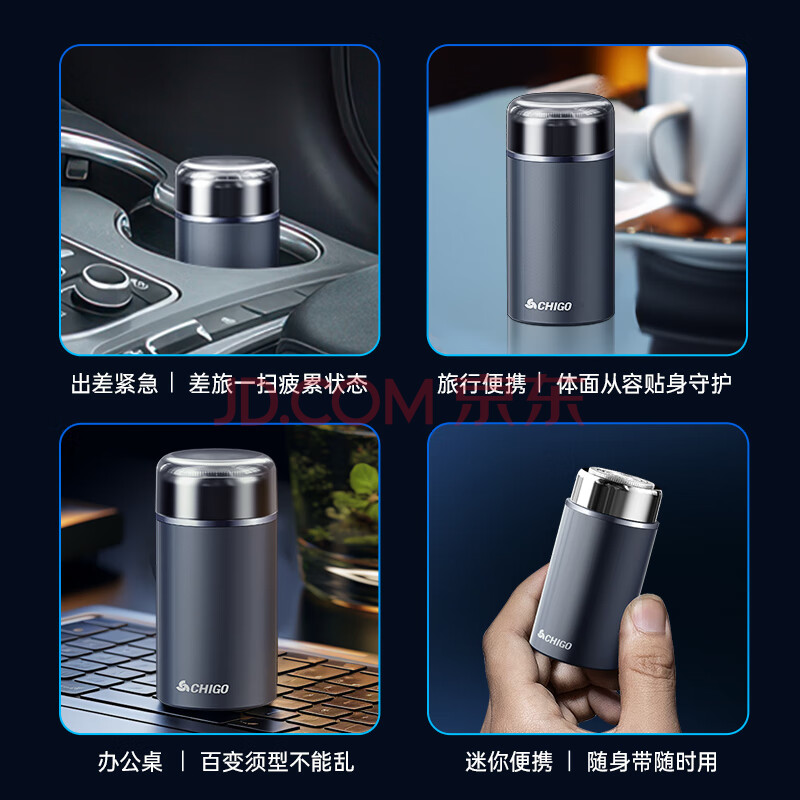 CHIGO

出差紧急 ｜ 差旅一扫疲累状态

旅行便携 ｜ 体面从容贴身守护

JD.COM 京东

CHIGO

CHIGO

办公桌 ｜ 百变须型不能乱

迷你便携 ｜ 随身带随时用