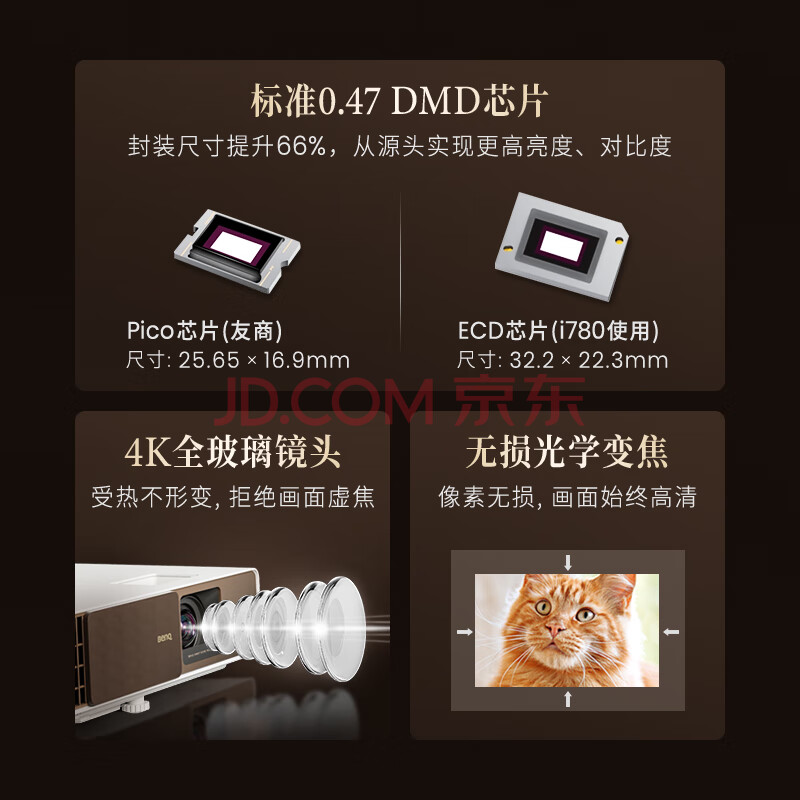 标准0.47 DMD芯片

封装尺寸提升66%，从源头实现更高亮度、对比度

Pico芯片(友商)
尺寸: 25.65 × 16.9mm

ECD芯片(i780使用)
尺寸: 32.2 × 22.3mm

JD.COM 京东

4K全玻璃镜头

受热不形变, 拒绝画面虚焦

BenQ

无损光学变焦

像素无损, 画面始终高清