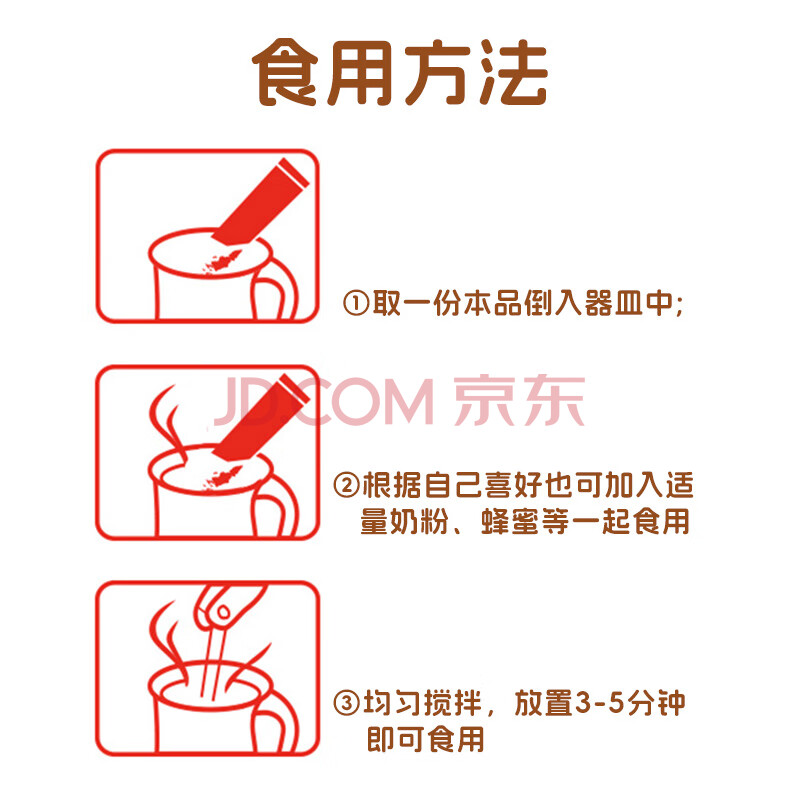 食用方法

①取一份本品倒入器皿中;

JD.COM 京东

②根据自己喜好也可加入适量奶粉、蜂蜜等一起食用

③均匀搅拌，放置3-5分钟即可食用