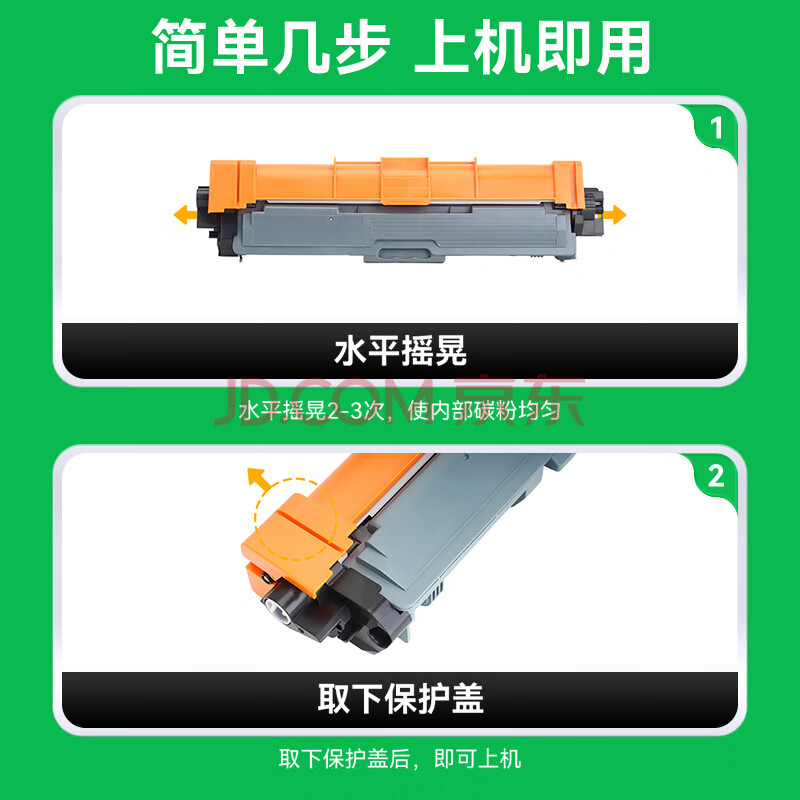 简单几步 上机即用

1

水平摇晃

JD.COM 京东

水平摇晃2-3次，使内部碳粉均匀

2

取下保护盖

取下保护盖后，即可上机