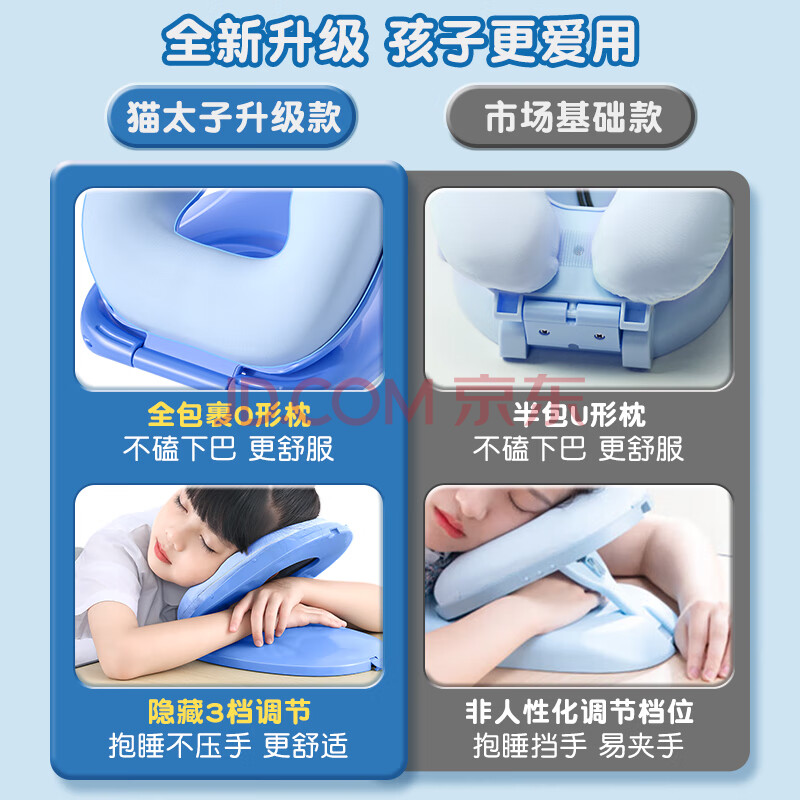 全新升级 孩子更爱用

猫太子升级款

全包裹O形枕
不磕下巴 更舒服

隐藏3档调节
抱睡不压手 更舒适

市场基础款

半包U形枕
不磕下巴 更舒服

非人性化调节档位
抱睡挡手 易夹手

JD.COM 京东