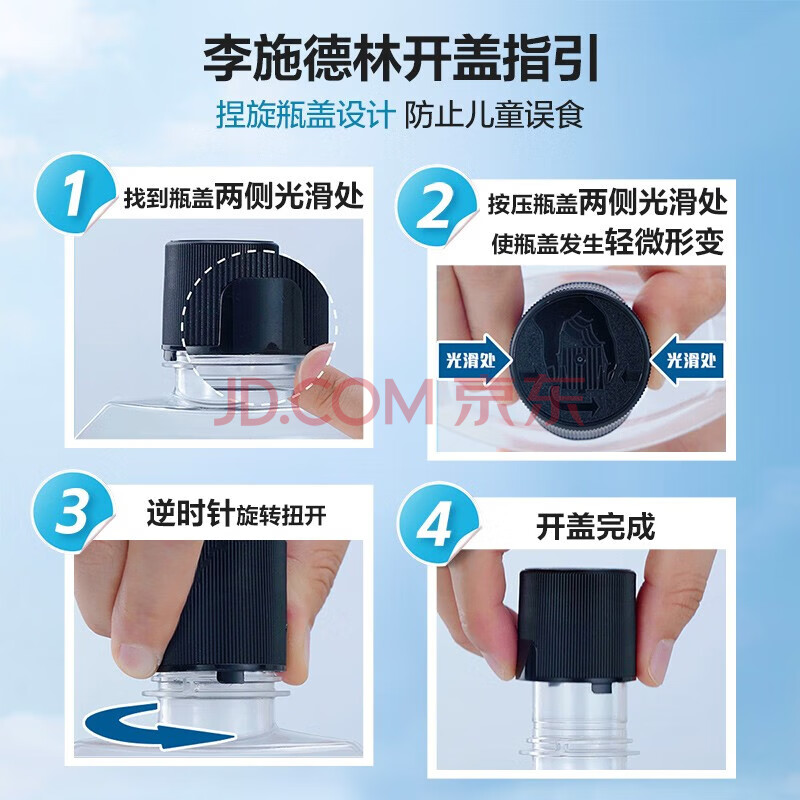 李施德林开盖指引

捏旋瓶盖设计 防止儿童误食

1 找到瓶盖两侧光滑处

2 按压瓶盖两侧光滑处 使瓶盖发生轻微形变

光滑处 光滑处

JD.COM 京东

3 逆时针旋转扭开

4 开盖完成