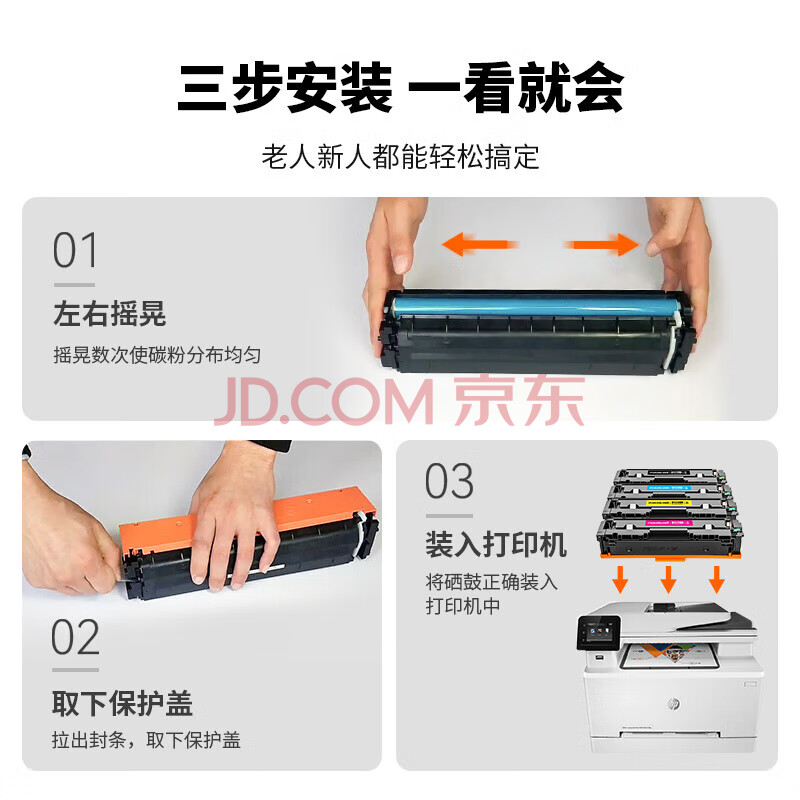 三步安装 一看就会

老人新人都能轻松搞定

01

左右摇晃

摇晃数次使碳粉分布均匀

JD.COM 京东

02

取下保护盖

拉出封条，取下保护盖

03

装入打印机

将硒鼓正确装入打印机中