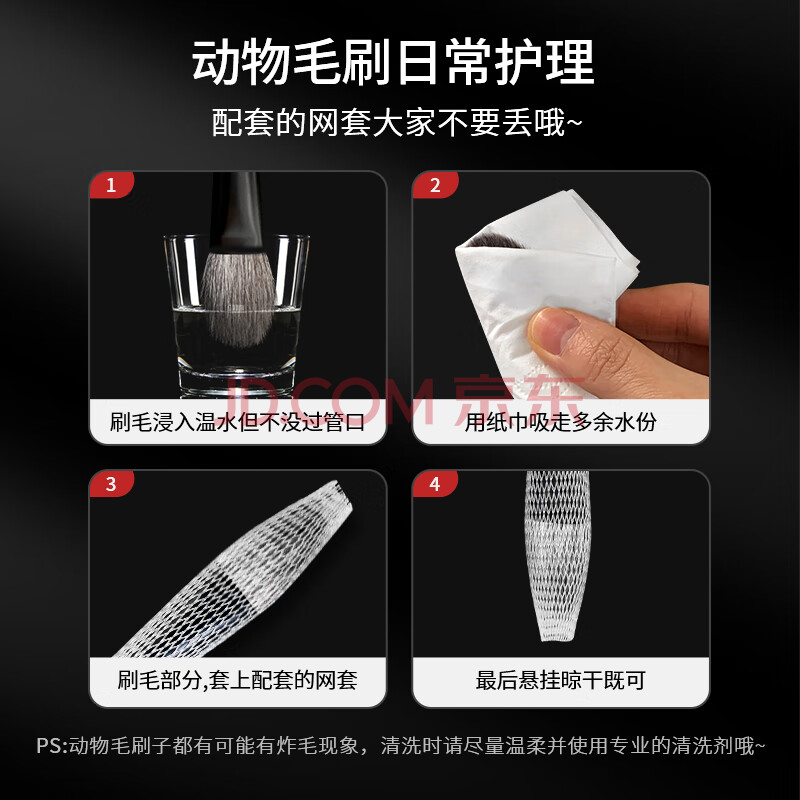 动物毛刷日常护理

配套的网套大家不要丢哦~

1

刷毛浸入温水但不没过管口

2

用纸巾吸走多余水份

JD.COM 京东

3

刷毛部分,套上配套的网套

4

最后悬挂晾干既可

PS:动物毛刷子都有可能有炸毛现象，清洗时请尽量温柔并使用专业的清洗剂哦~