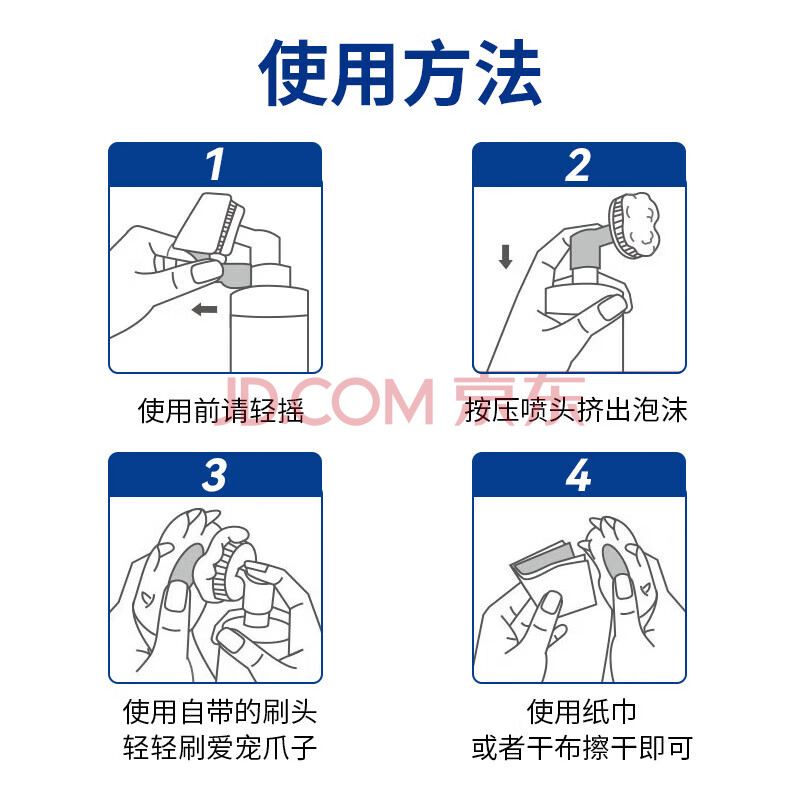 使用方法

1

使用前请轻摇

2

按压喷头挤出泡沫

JD.COM 京东

3

使用自带的刷头
轻轻刷爱宠爪子

4

使用纸巾
或者干布擦干即可