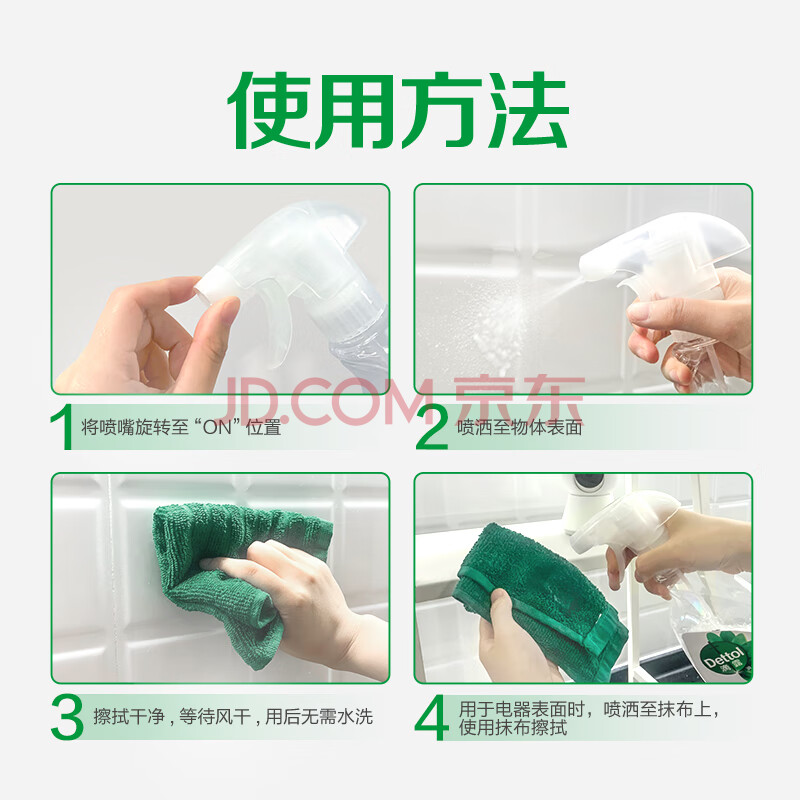 使用方法

JD.COM 京东

1 将喷嘴旋转至“ON”位置

2 喷洒至物体表面

3 擦拭干净，等待风干，用后无需水洗

Dettol 滴露

4 用于电器表面时，喷洒至抹布上，使用抹布擦拭