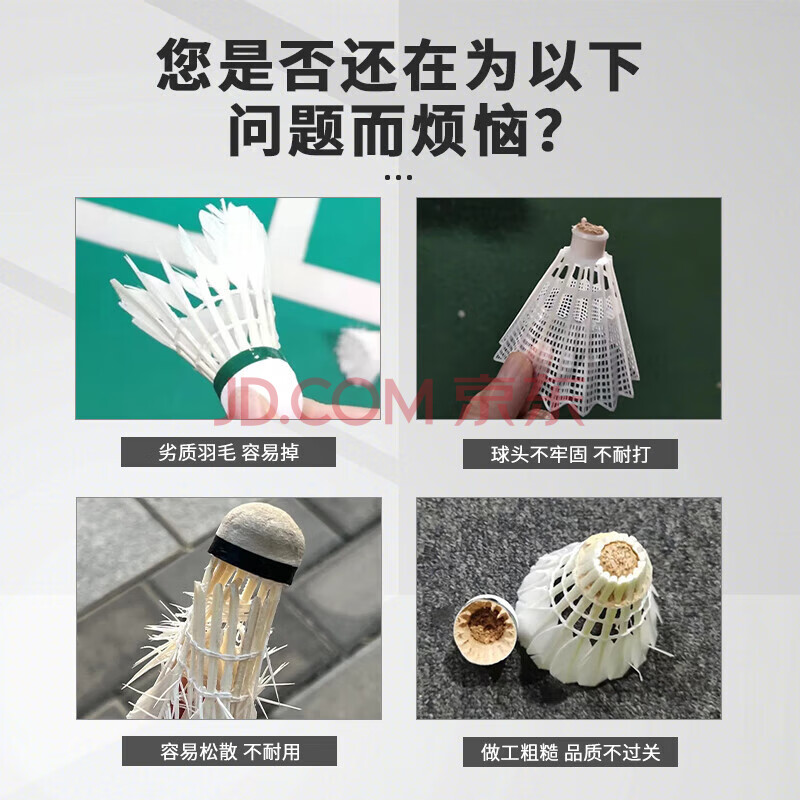 您是否还在为以下问题而烦恼?
...

JD.COM 京东

劣质羽毛 容易掉

球头不牢固 不耐打

容易松散 不耐用

做工粗糙 品质不过关