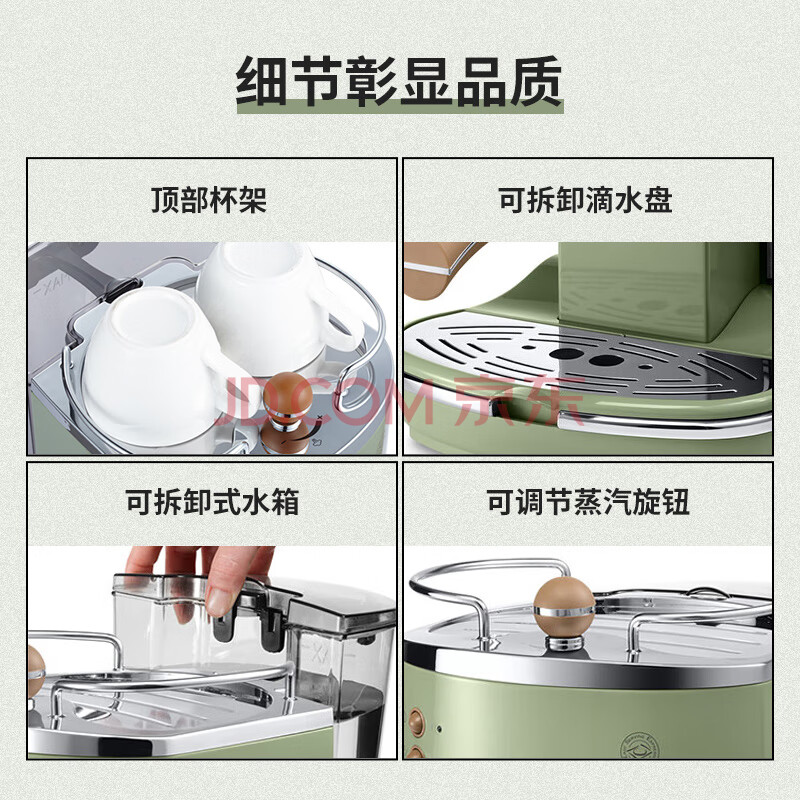 细节彰显品质

顶部杯架

可拆卸滴水盘

JD.COM 京东

可拆卸式水箱

可调节蒸汽旋钮