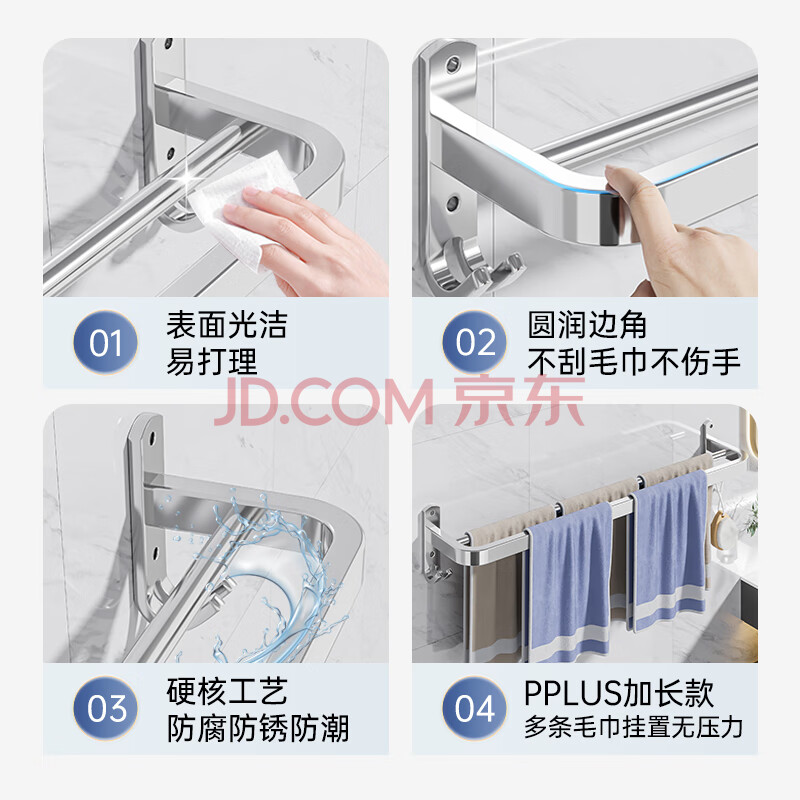 01 表面光洁
易打理

02 圆润边角
不刮毛巾不伤手

JD.COM 京东

03 硬核工艺
防腐防锈防潮

04 PPLUS加长款
多条毛巾挂置无压力