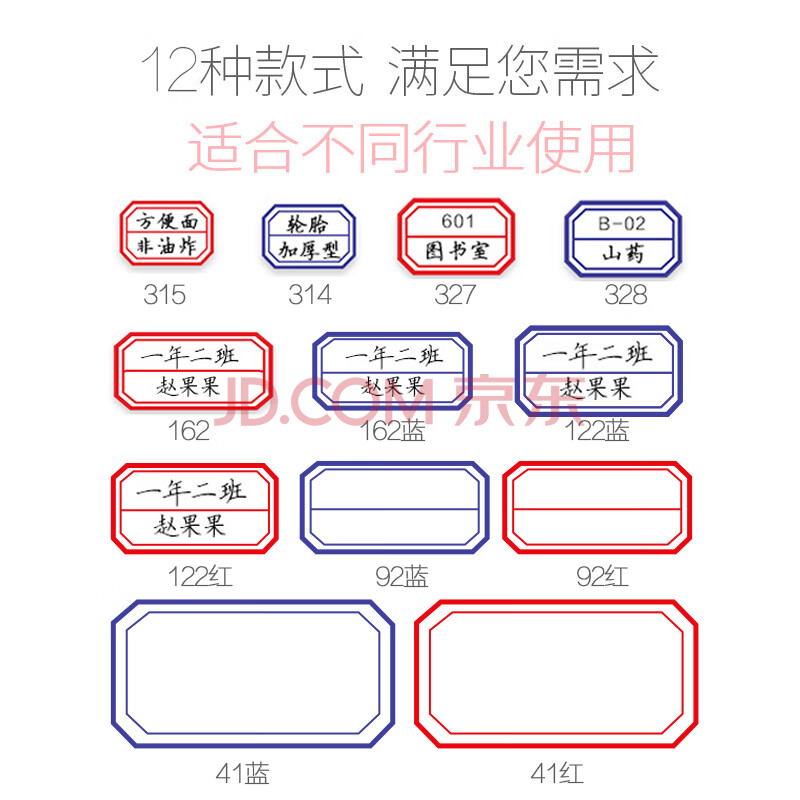 12种款式 满足您需求

适合不同行业使用

方便面
非油炸

315

轮胎
加厚型

314

601
图书室

327

B-02
山药

328

一年二班
赵果果

162

一年二班
赵果果

162蓝

一年二班
赵果果

122蓝

JD.COM 京东

一年二班
赵果果

122红

92蓝

92红

41蓝

41红