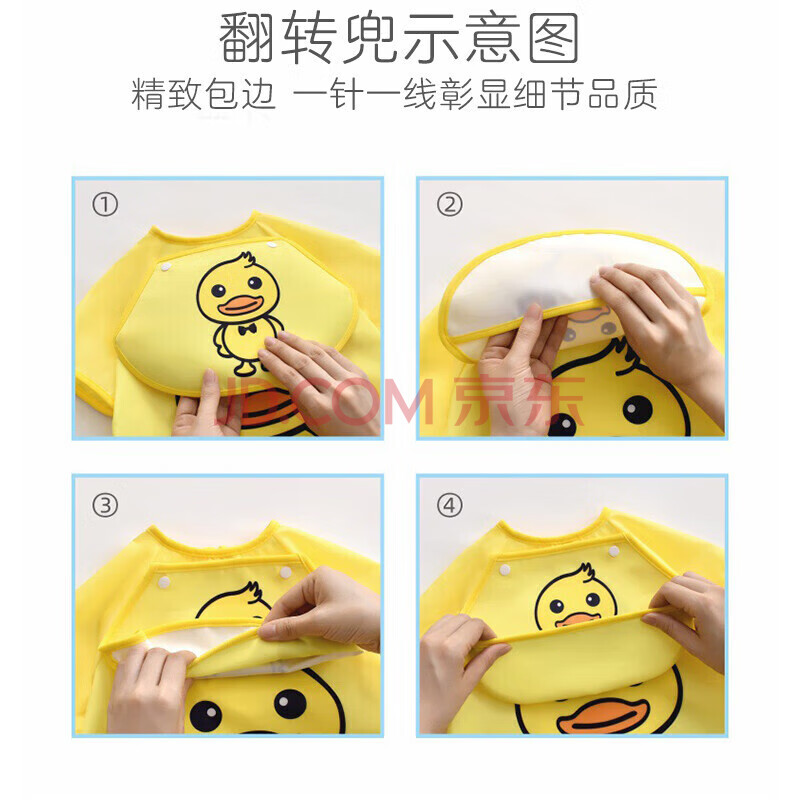 翻转兜示意图
精致包边 一针一线彰显细节品质

①

②

JD.COM 京东

③

④