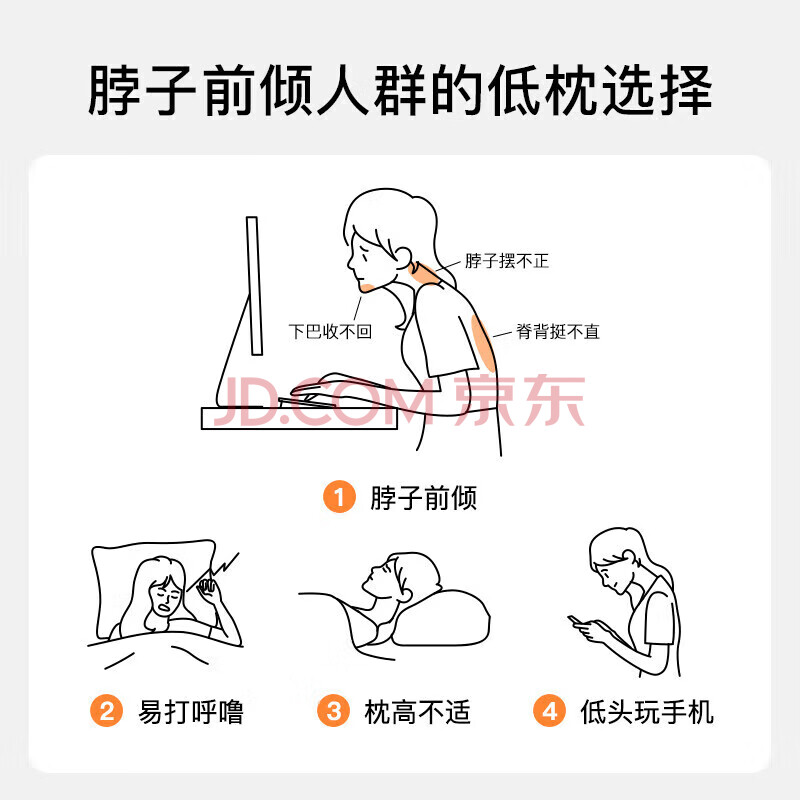 脖子前倾人群的低枕选择

脖子摆不正

下巴收不回

脊背挺不直

JD.COM 京东

1 脖子前倾

2 易打呼噜

3 枕高不适

4 低头玩手机