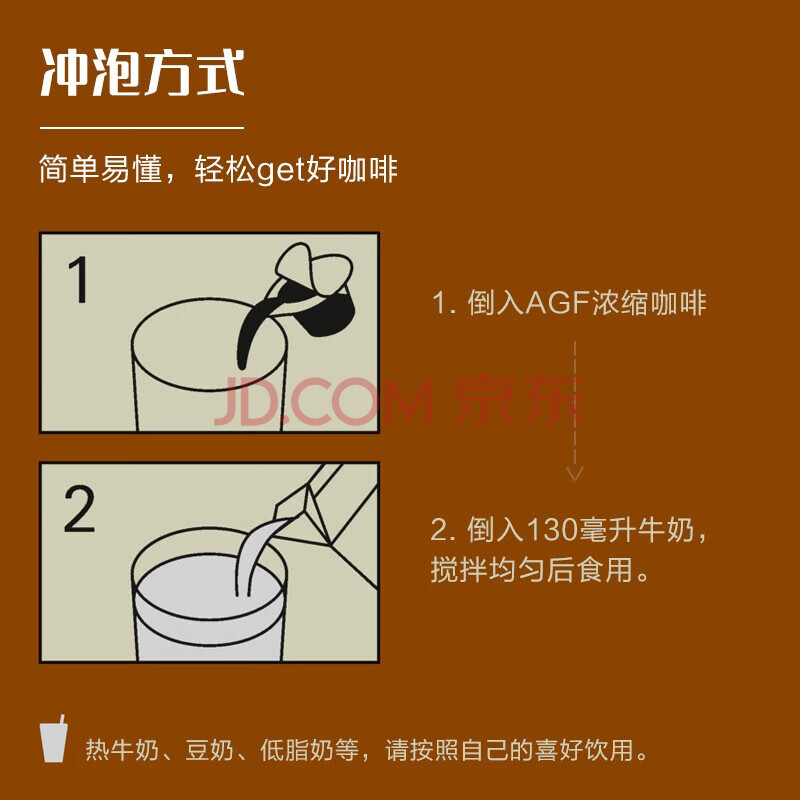 冲泡方式

简单易懂，轻松get好咖啡

1

1. 倒入AGF浓缩咖啡

JD.COM 京东

2

2. 倒入130毫升牛奶，搅拌均匀后食用。

热牛奶、豆奶、低脂奶等，请按照自己的喜好饮用。