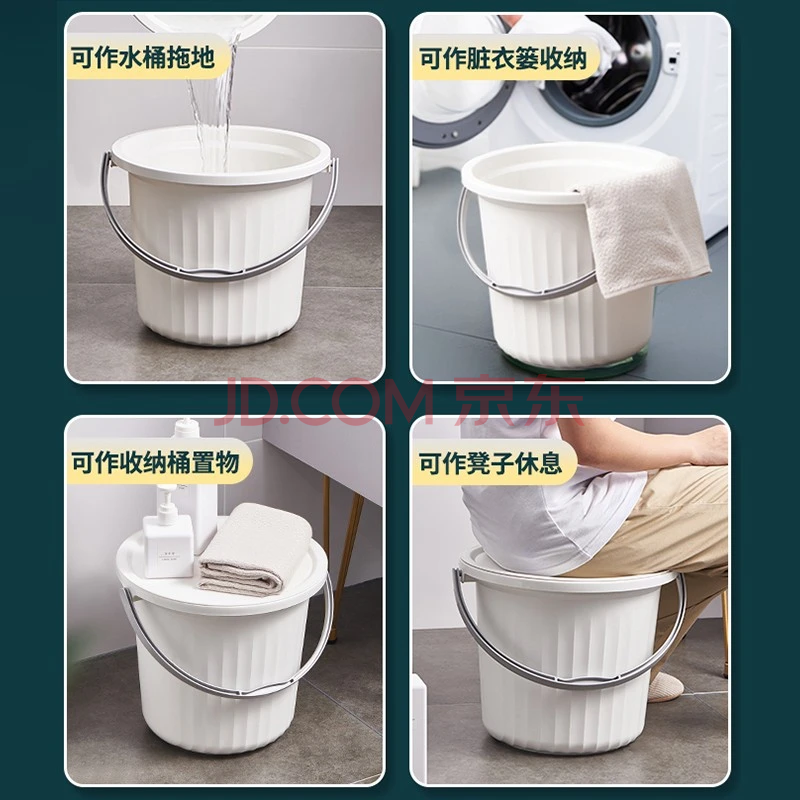 可作水桶拖地

可作脏衣篓收纳

JD.COM 京东

可作收纳桶置物

可作凳子休息