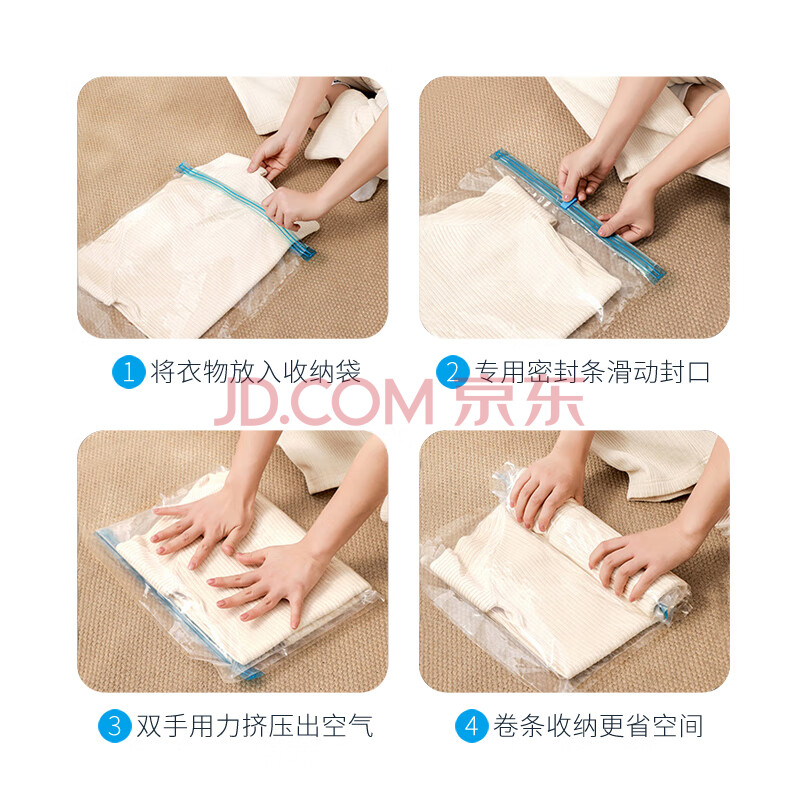 1 将衣物放入收纳袋

2 专用密封条滑动封口

JD.COM 京东

3 双手用力挤压出空气

4 卷条收纳更省空间