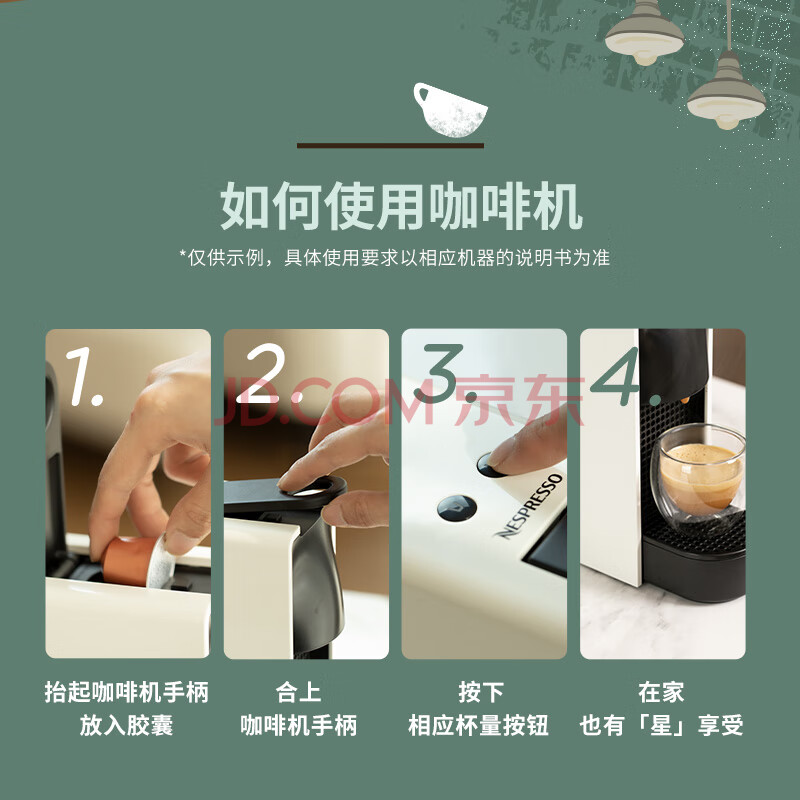 如何使用咖啡机

*仅供示例，具体使用要求以相应机器的说明书为准

1.

2.

3.

4.

JD.COM 京东

NESPRESSO

抬起咖啡机手柄
放入胶囊

合上
咖啡机手柄

按下
相应杯量按钮

在家
也有「星」享受