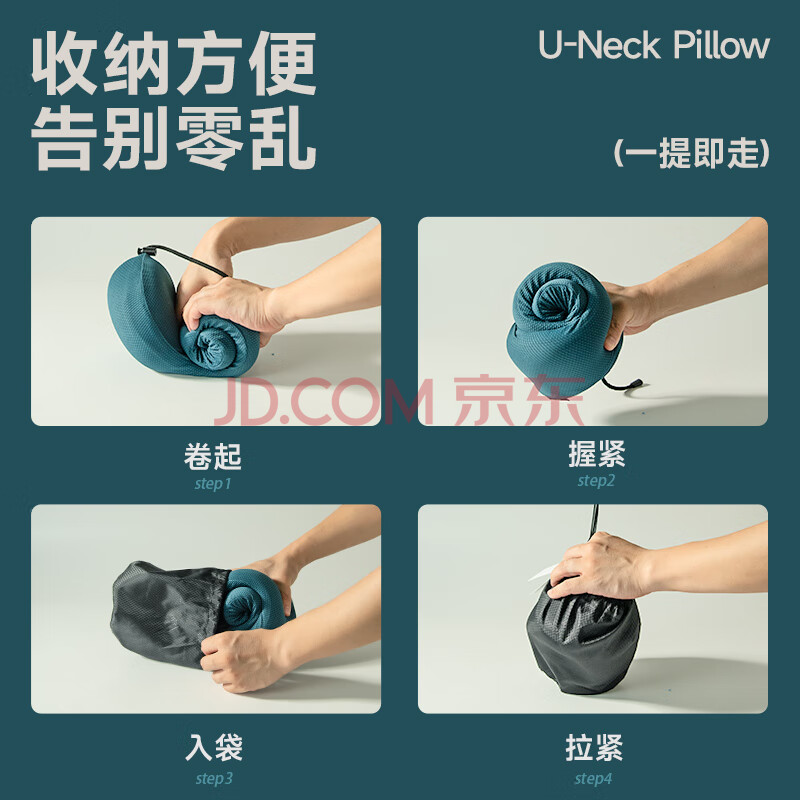 收纳方便
告别零乱

U-Neck Pillow

(一提即走)

JD.COM 京东

卷起
step1

握紧
step2

入袋
step3

拉紧
step4