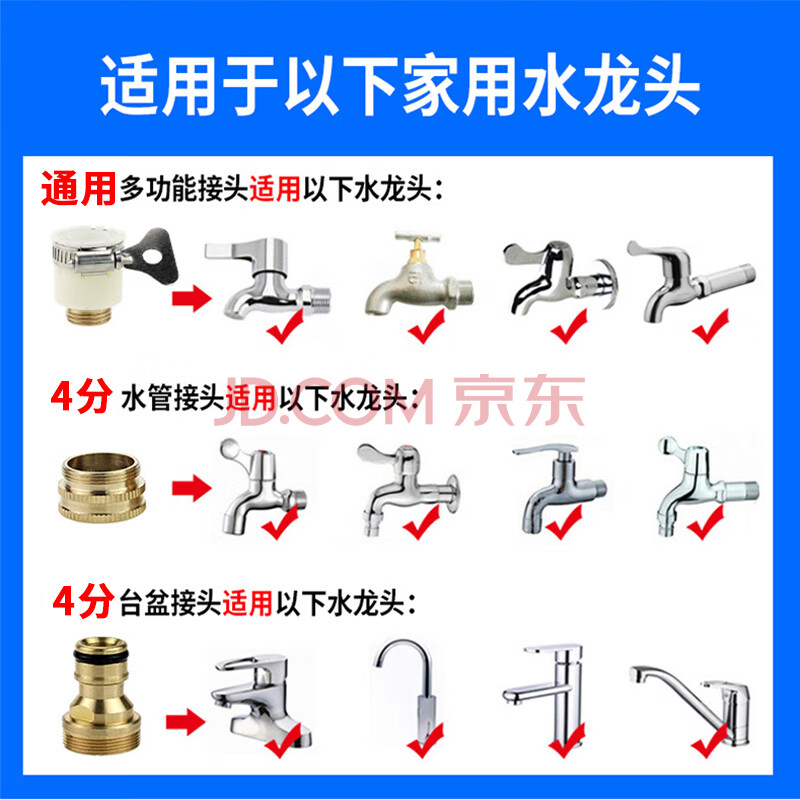 适用于以下家用水龙头

通用多功能接头适用以下水龙头：

4分 水管接头适用以下水龙头：

JD.COM 京东

4分台盆接头适用以下水龙头：