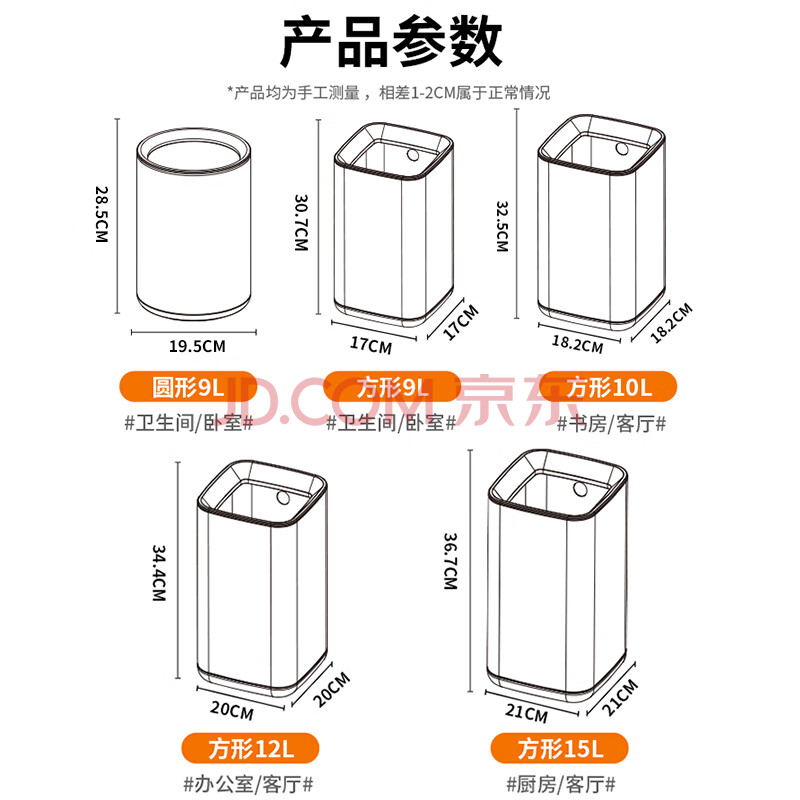 产品参数

*产品均为手工测量，相差1-2CM属于正常情况

28.5CM
19.5CM
圆形9L
#卫生间/卧室#

30.7CM
17CM
17CM
方形9L
#卫生间/卧室#

32.5CM
18.2CM
18.2CM
方形10L
#书房/客厅#

JD.COM 京东

34.4CM
20CM
20CM
方形12L
#办公室/客厅#

36.7CM
21CM
21CM
方形15L
#厨房/客厅#