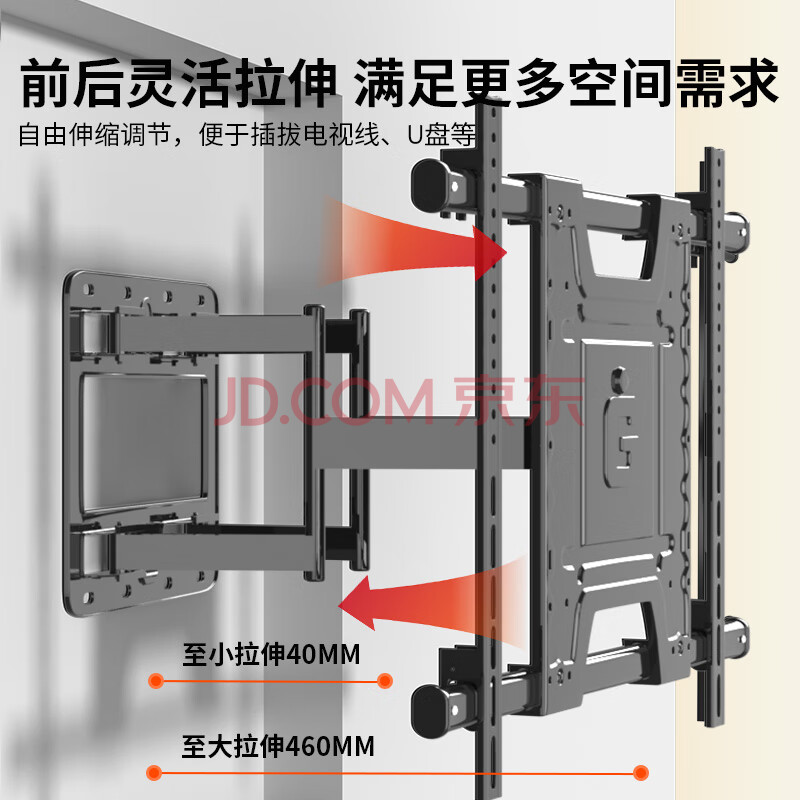 前后灵活拉伸 满足更多空间需求

自由伸缩调节，便于插拔电视线、U盘等

JD.COM 京东

至小拉伸40MM

至大拉伸460MM