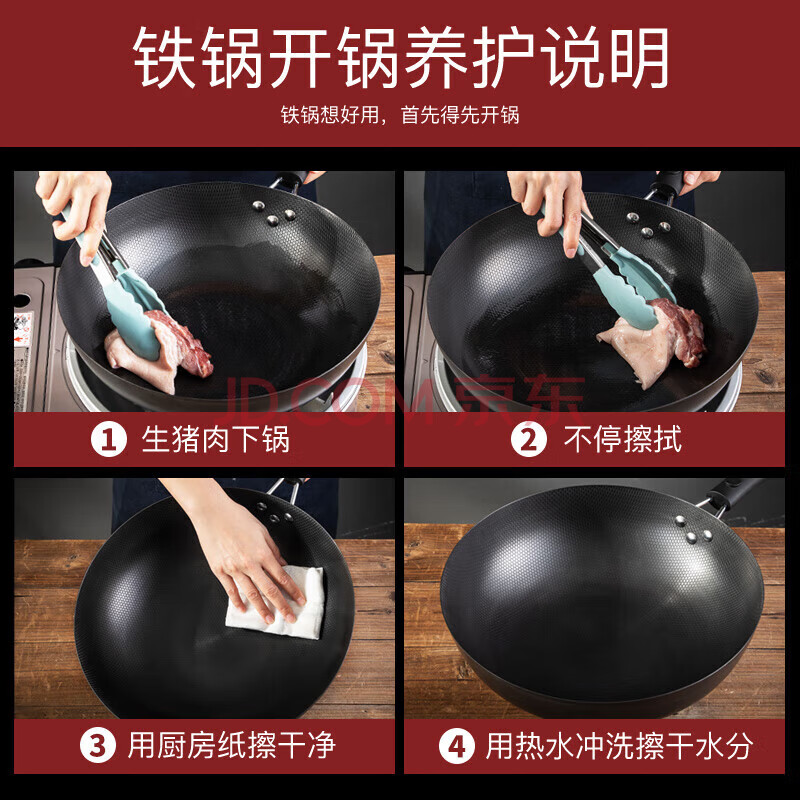 铁锅开锅养护说明

铁锅想好用，首先得先开锅

JD.COM 京东

1 生猪肉下锅

2 不停擦拭

3 用厨房纸擦干净

4 用热水冲洗擦干水分